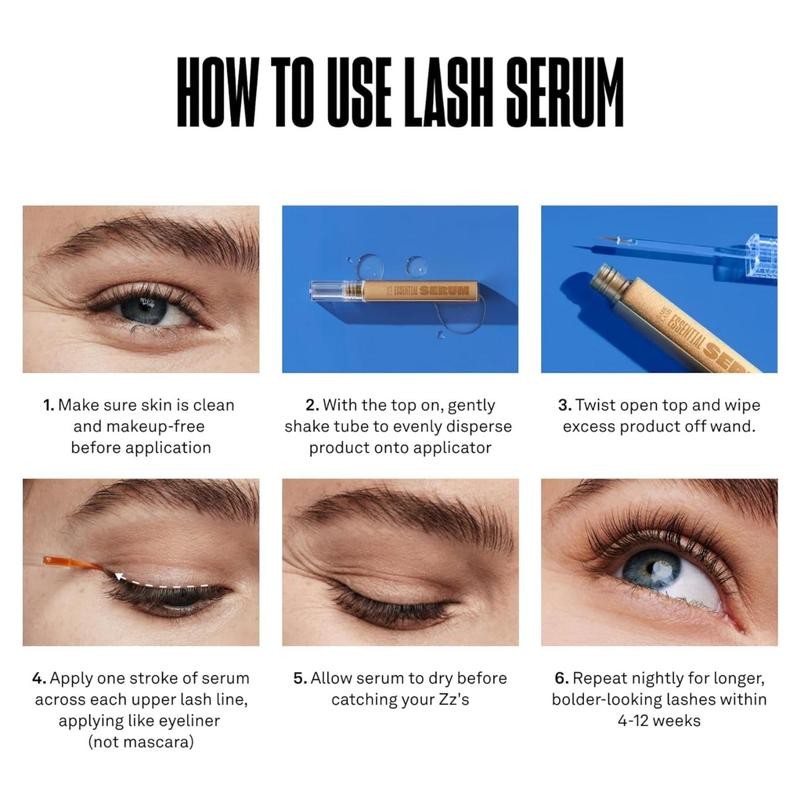 HOW TO USE LASH SERUM

ESSENTIAL SERUM

ESSENTIAL SER

1. Make sure skin is clean and makeup-free before application

2. With the top on, gently shake tube to evenly disperse product onto applicator

3. Twist open top and wipe excess product off wand.

4. Apply one stroke of serum across each upper lash line, applying like eyeliner (not mascara)

5. Allow serum to dry before catching your Zz's

6. Repeat nightly for longer, bolder-looking lashes within 4-12 weeks