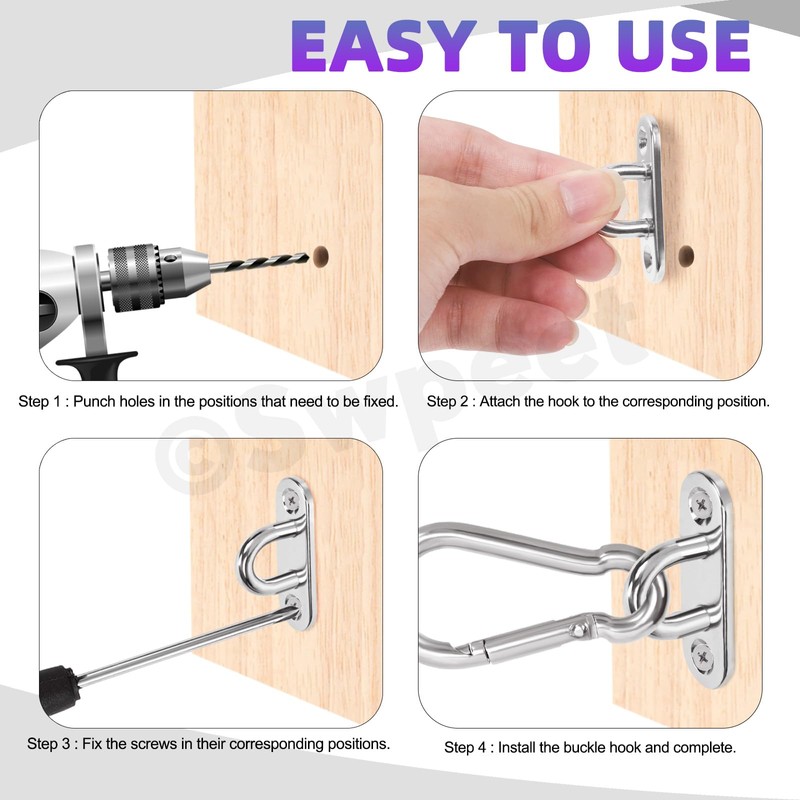 EASY TO USE

Step 1 : Punch holes in the positions that need to be fixed.

Step 2 : Attach the hook to the corresponding position.

©Swpeet

Step 3 : Fix the screws in their corresponding positions.

Step 4 : Install the buckle hook and complete.