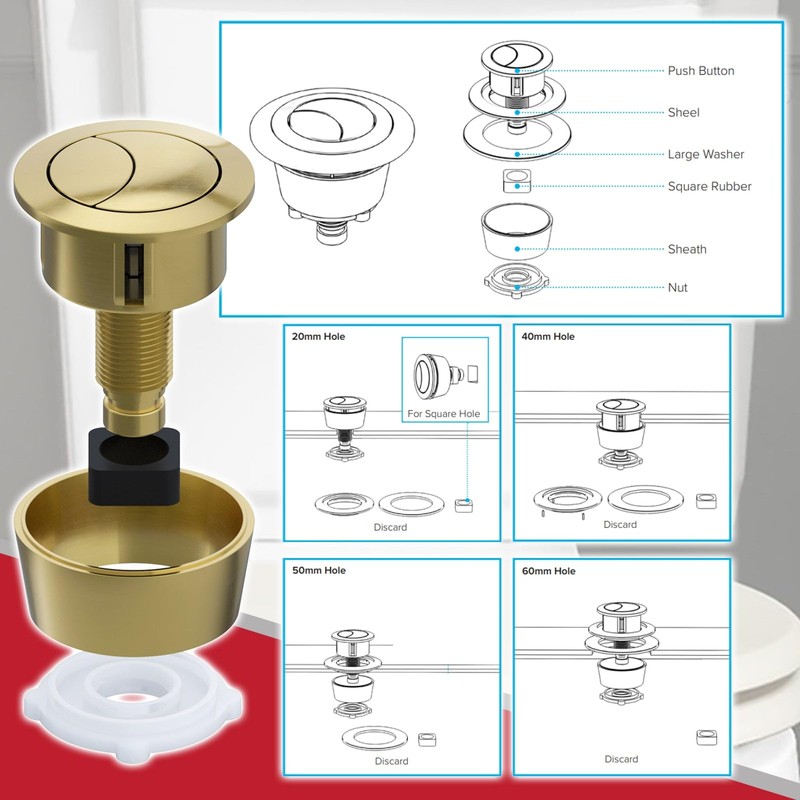 Push Button

Sheel

Large Washer

Square Rubber

Sheath

Nut

20mm Hole

For Square Hole

Discard

40mm Hole

Discard

50mm Hole

Discard

60mm Hole

Discard