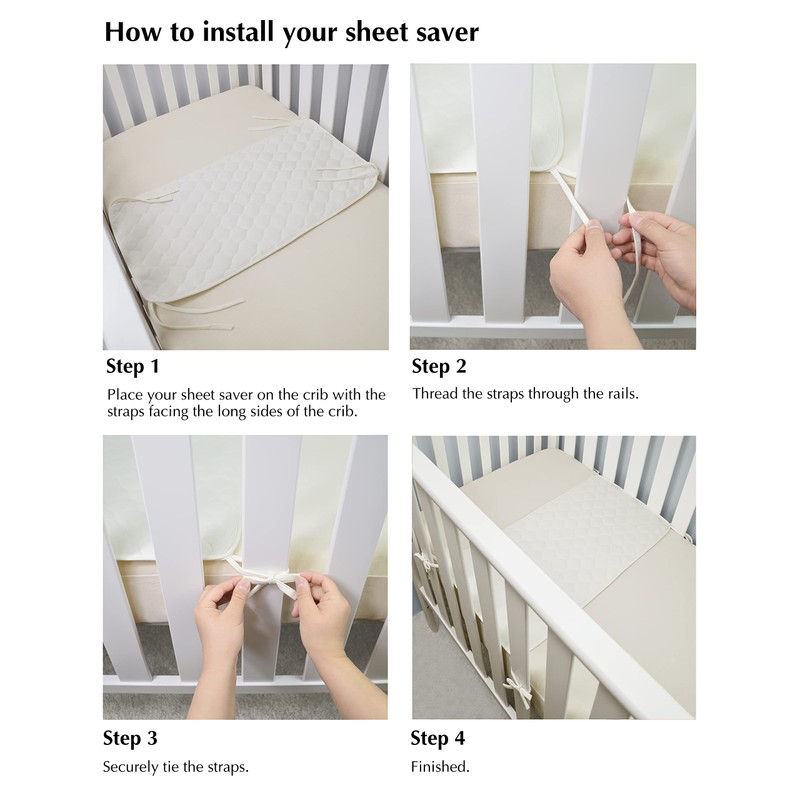 How to install your sheet saver

Step 1

Place your sheet saver on the crib with the straps facing the long sides of the crib.

Step 2

Thread the straps through the rails.

Step 3

Securely tie the straps.

Step 4

Finished.