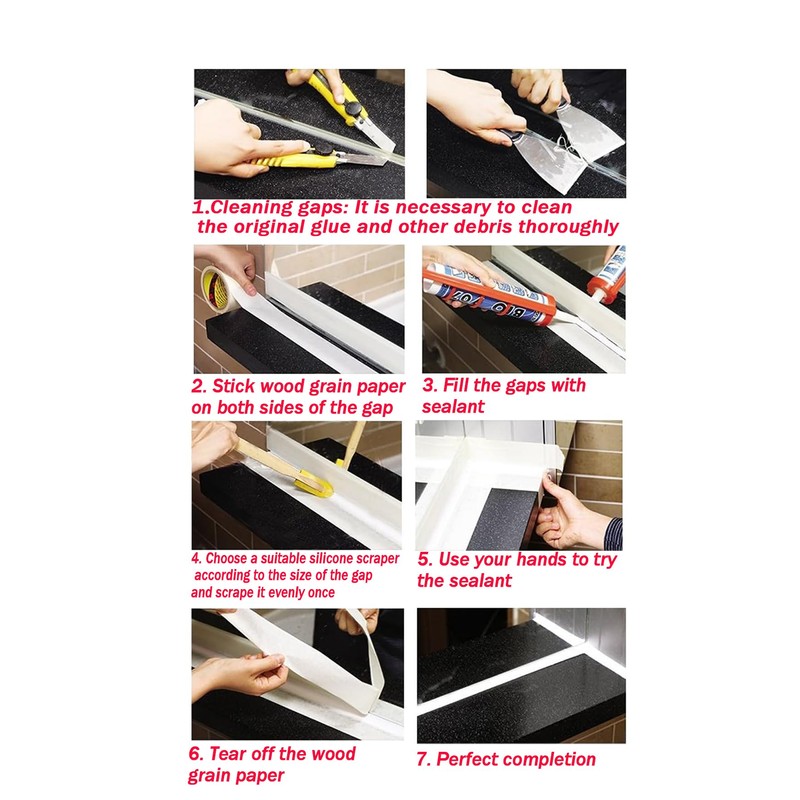 1.Cleaning gaps: It is necessary to clean the original glue and other debris thoroughly

2. Stick wood grain paper on both sides of the gap

3. Fill the gaps with sealant

4. Choose a suitable silicone scraper according to the size of the gap and scrape it evenly once

5. Use your hands to try the sealant

6. Tear off the wood grain paper

7. Perfect completion