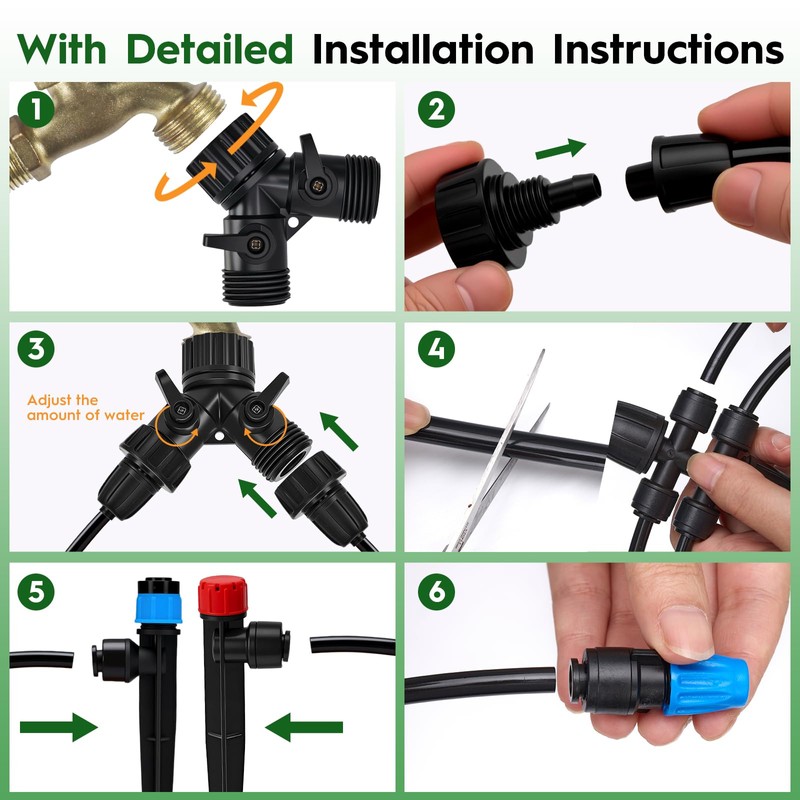 With Detailed Installation Instructions

1

2

3

Adjust the amount of water

4

5

6