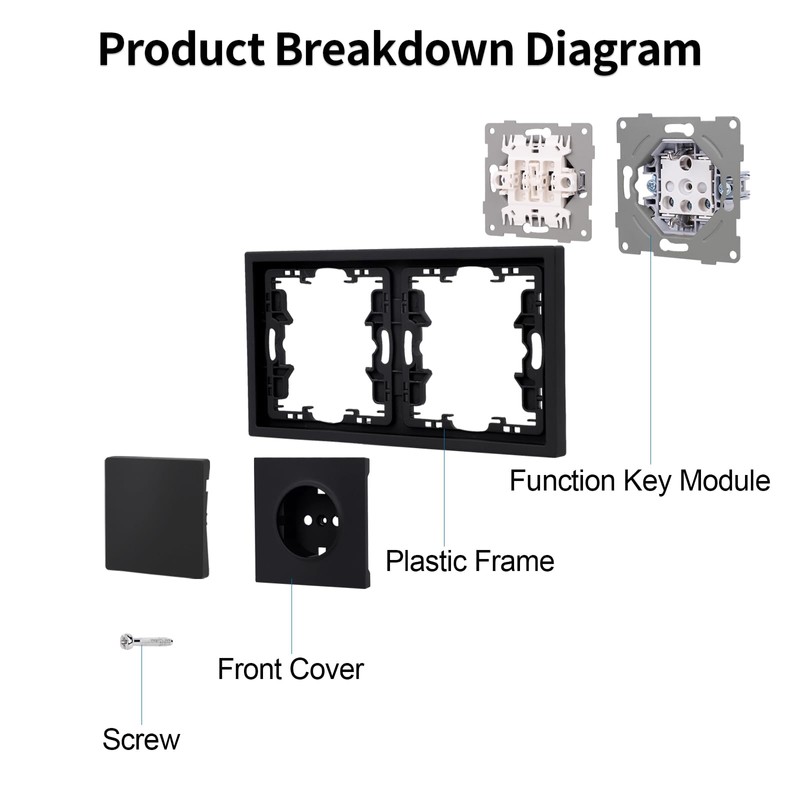 Product Breakdown Diagram

Function Key Module

Plastic Frame

Front Cover

Screw