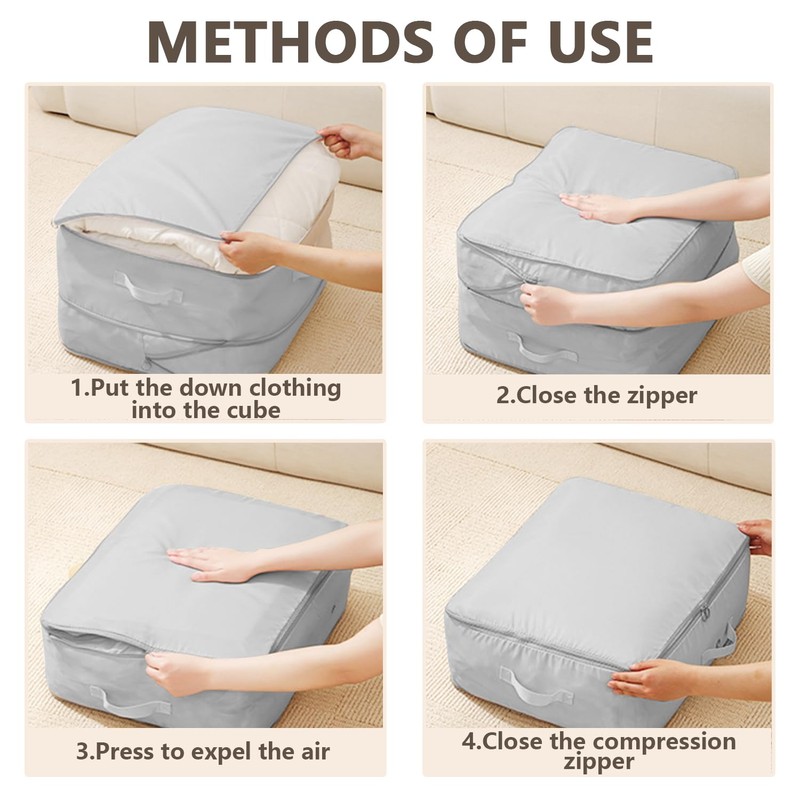 METHODS OF USE

1.Put the down clothing into the cube

2.Close the zipper

3.Press to expel the air

4.Close the compression zipper