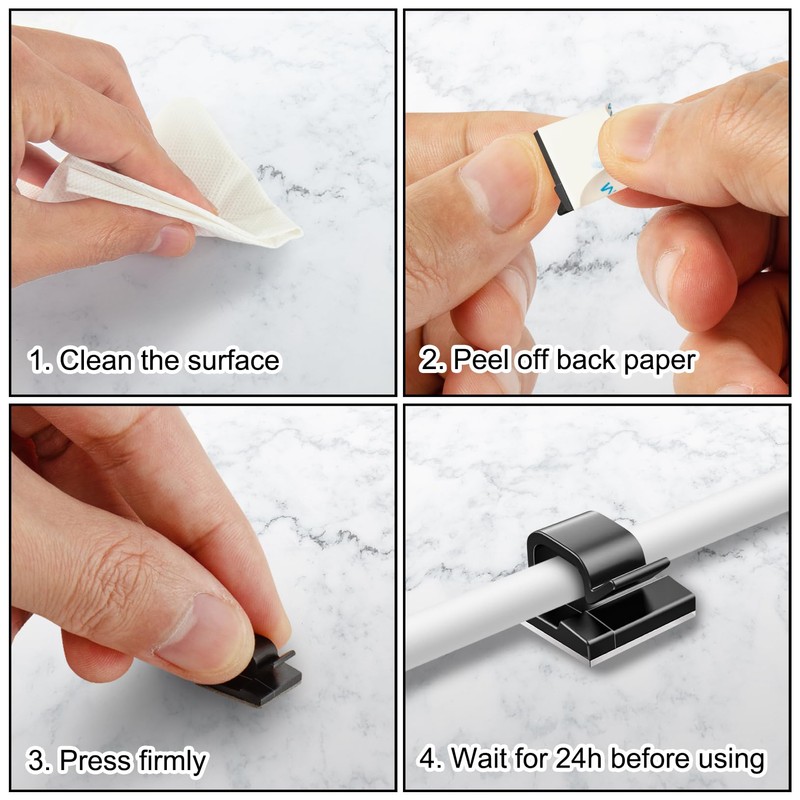 1. Clean the surface

2. Peel off back paper

3. Press firmly

4. Wait for 24h before using