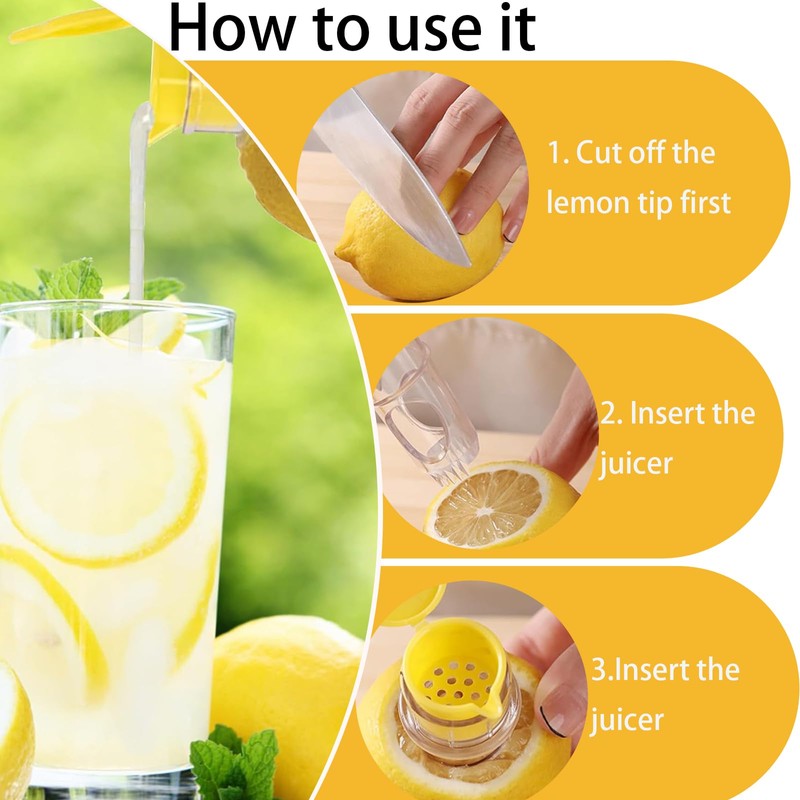 How to use it

1. Cut off the lemon tip first

2. Insert the juicer

3.Insert the juicer