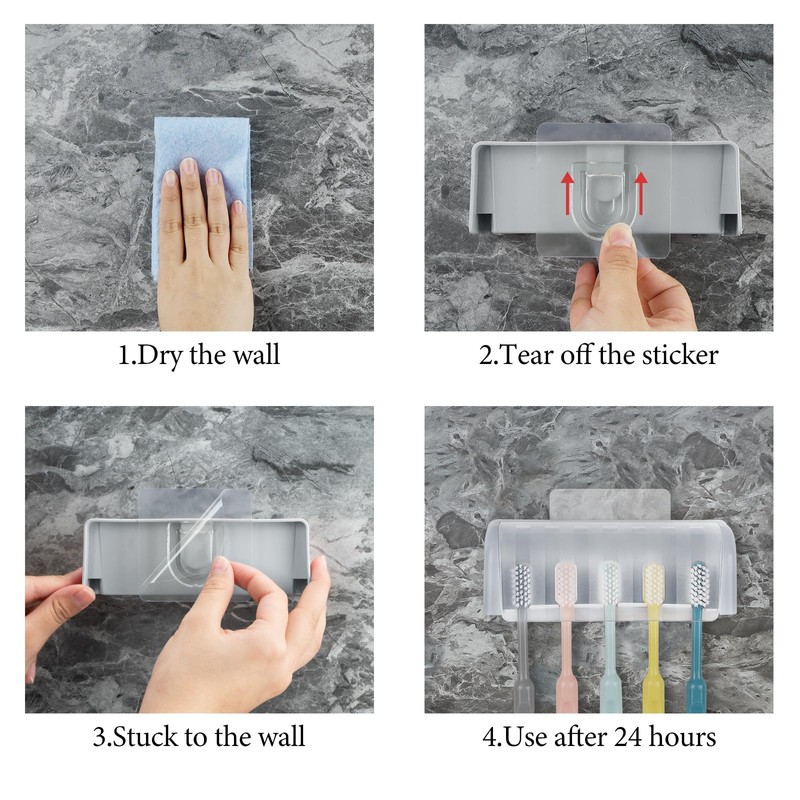 1.Dry the wall

2.Tear off the sticker

3.Stuck to the wall

4.Use after 24 hours