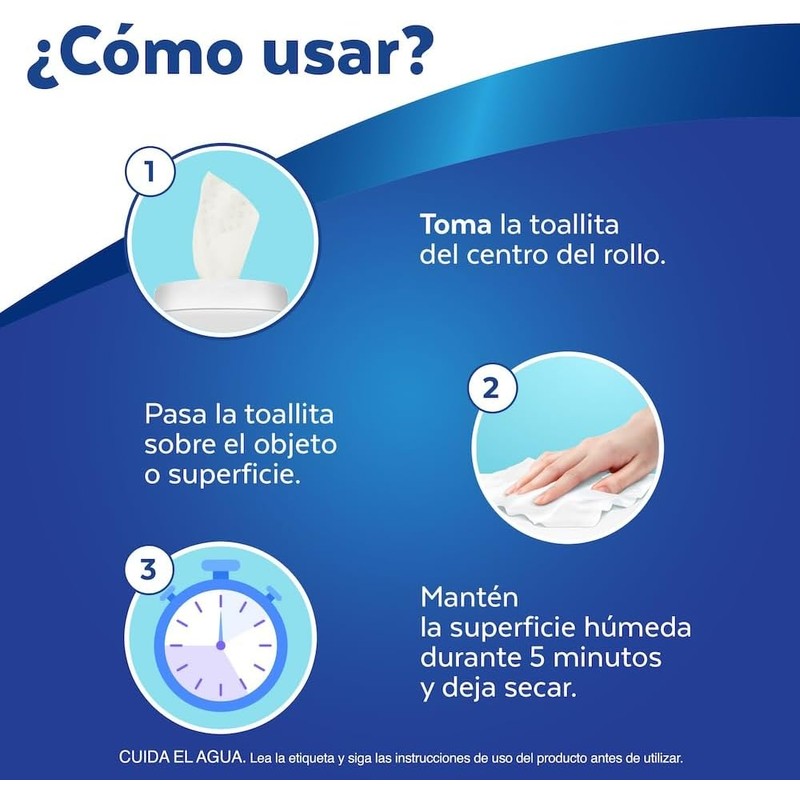 ¿Cómo usar?

1

Toma la toallita del centro del rollo.

Pasa la toallita sobre el objeto o superficie.

2

3

Mantén la superficie húmeda durante 5 minutos y deja secar.

CUIDA EL AGUA. Lea la etiqueta y siga las instrucciones de uso del producto antes de utilizar.