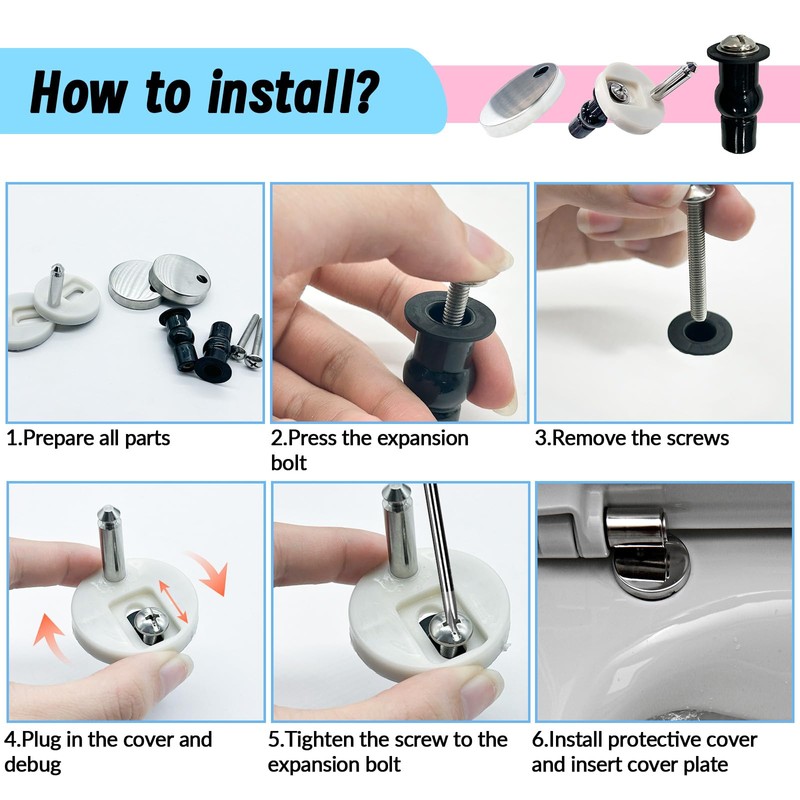 How to install?

1.Prepare all parts

2.Press the expansion bolt

3.Remove the screws

4.Plug in the cover and debug

5.Tighten the screw to the expansion bolt

6.Install protective cover and insert cover plate