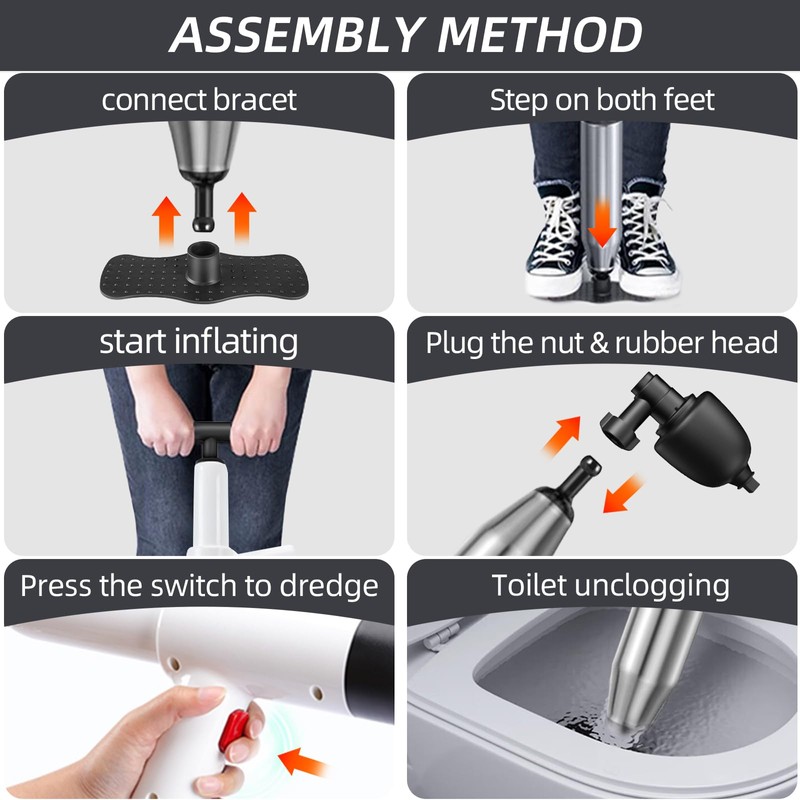 ASSEMBLY METHOD

connect bracet

Step on both feet

start inflating

Plug the nut & rubber head

Press the switch to dredge

Toilet unclogging