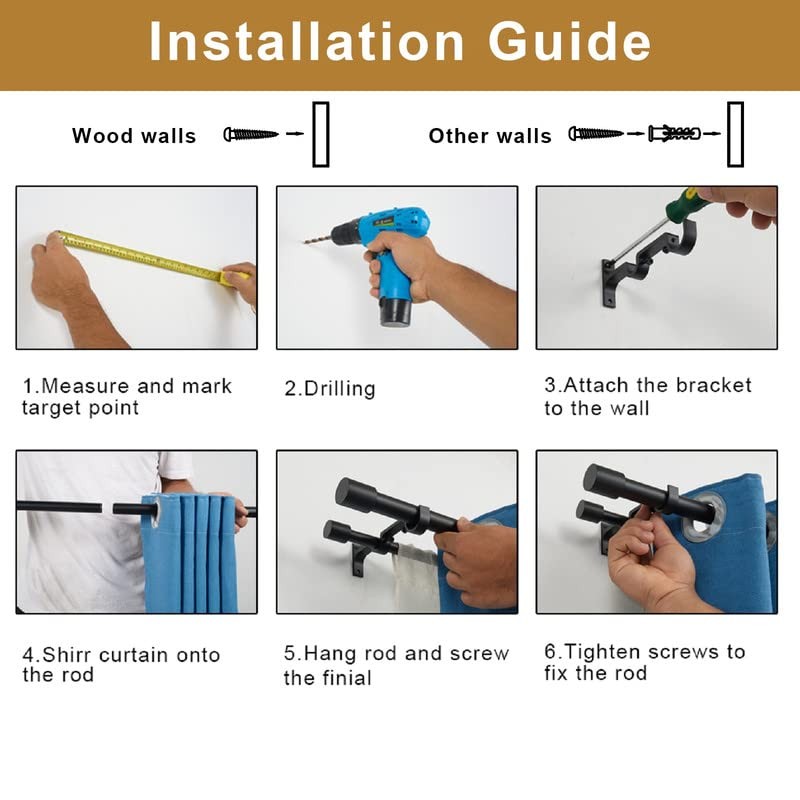 Installation Guide

Wood walls

Other walls

1.Measure and mark target point

2.Drilling

3.Attach the bracket to the wall

4.Shirr curtain onto the rod

5.Hang rod and screw the finial

6.Tighten screws to fix the rod