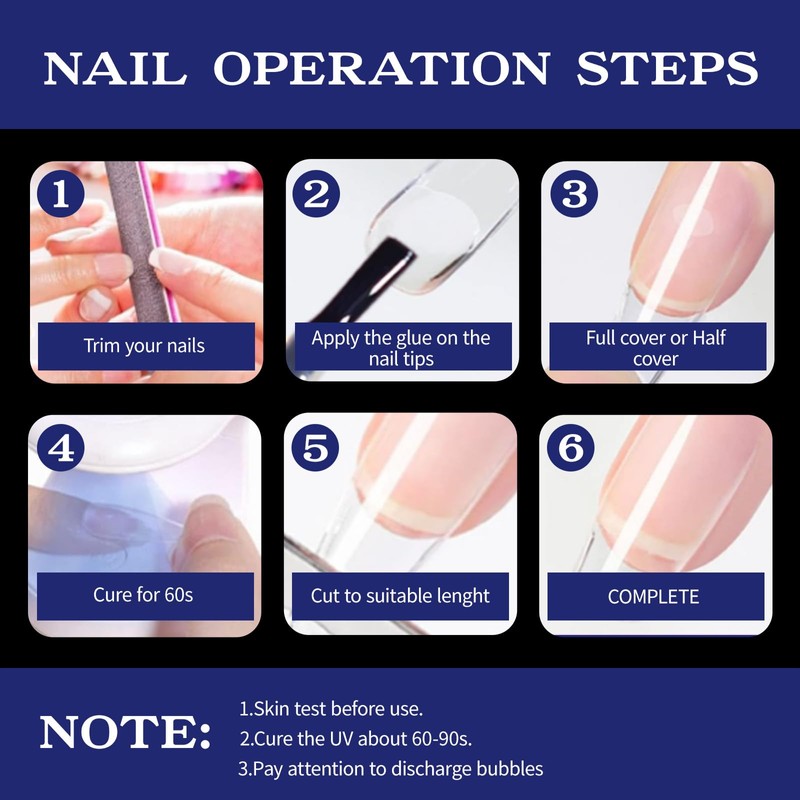 NAIL OPERATION STEPS

1
Trim your nails

2
Apply the glue on the nail tips

3
Full cover or Half cover

4
Cure for 60s

5
Cut to suitable lenght

6
COMPLETE

NOTE:
1.Skin test before use.
2.Cure the UV about 60-90s.
3.Pay attention to discharge bubbles