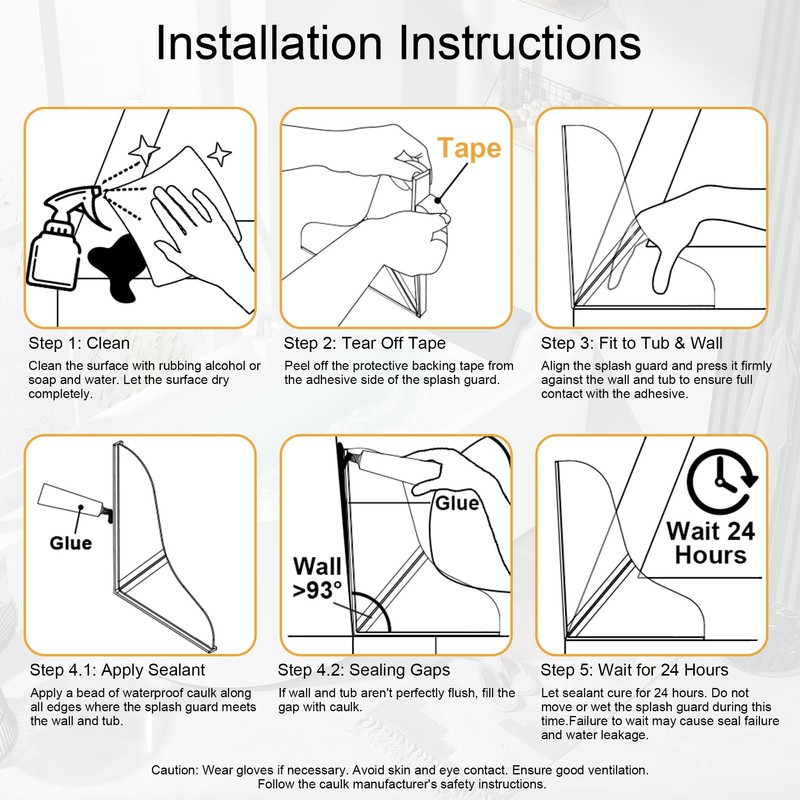 Installation Instructions

Tape

Step 1: Clean
Clean the surface with rubbing alcohol or soap and water. Let the surface dry completely.

Step 2: Tear Off Tape
Peel off the protective backing tape from the adhesive side of the splash guard.

Step 3: Fit to Tub & Wall
Align the splash guard and press it firmly against the wall and tub to ensure full contact with the adhesive.

Glue

Glue

Wall >93°

Wait 24 Hours

Step 4.1: Apply Sealant
Apply a bead of waterproof caulk along all edges where the splash guard meets the wall and tub.

Step 4.2: Sealing Gaps
If wall and tub aren't perfectly flush, fill the gap with caulk.

Step 5: Wait for 24 Hours
Let sealant cure for 24 hours. Do not move or wet the splash guard during this time.Failure to wait may cause seal failure and water leakage.

Caution: Wear gloves if necessary. Avoid skin and eye contact. Ensure good ventilation. Follow the caulk manufacturer's safety instructions.