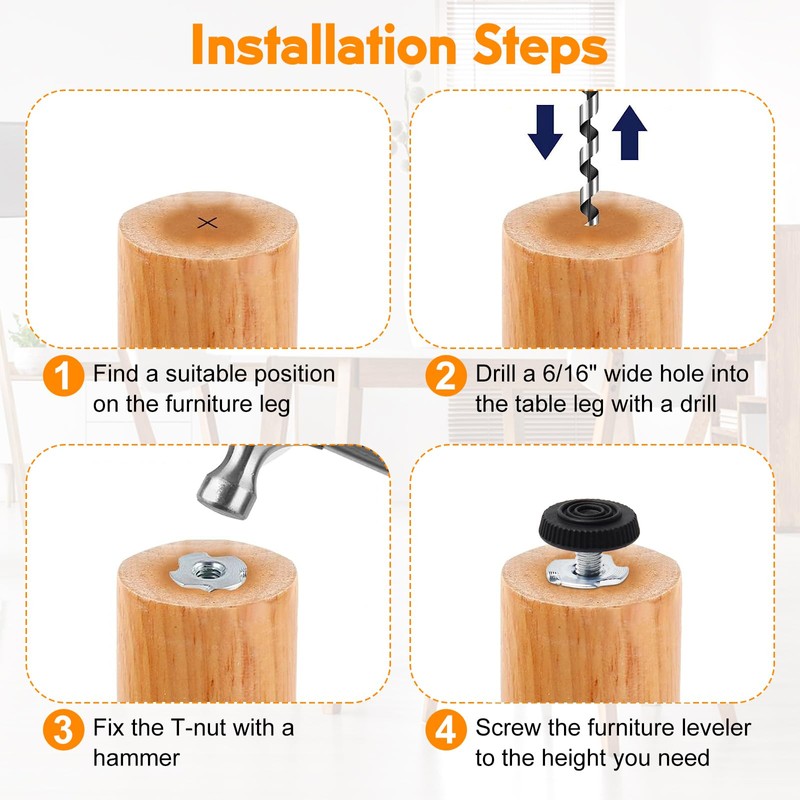 Installation Steps

×

1 Find a suitable position on the furniture leg

2 Drill a 6/16" wide hole into the table leg with a drill

3 Fix the T-nut with a hammer

4 Screw the furniture leveler to the height you need