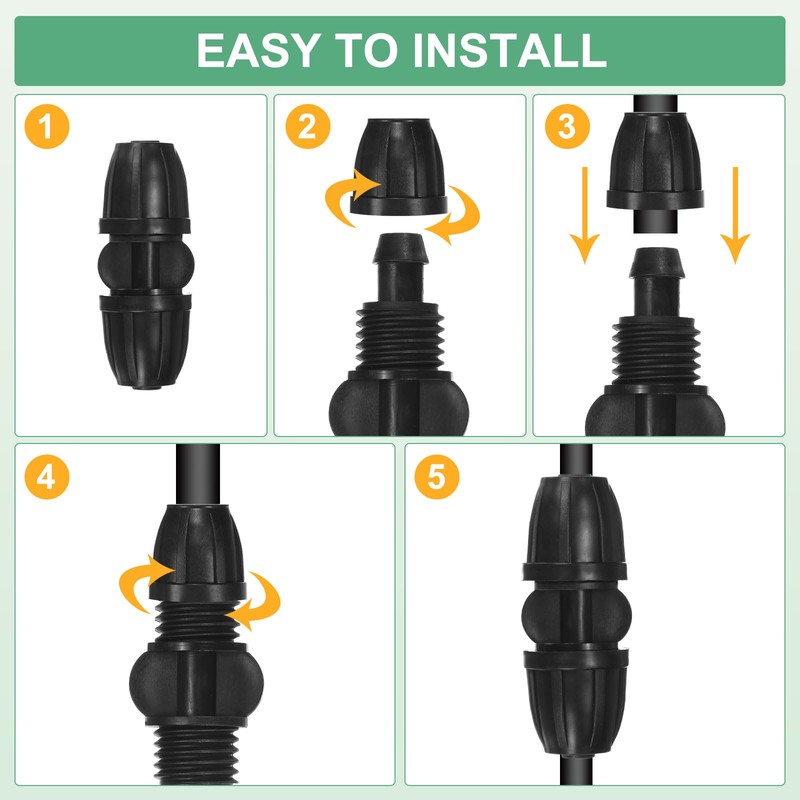 EASY TO INSTALL

1

2

3

4

5