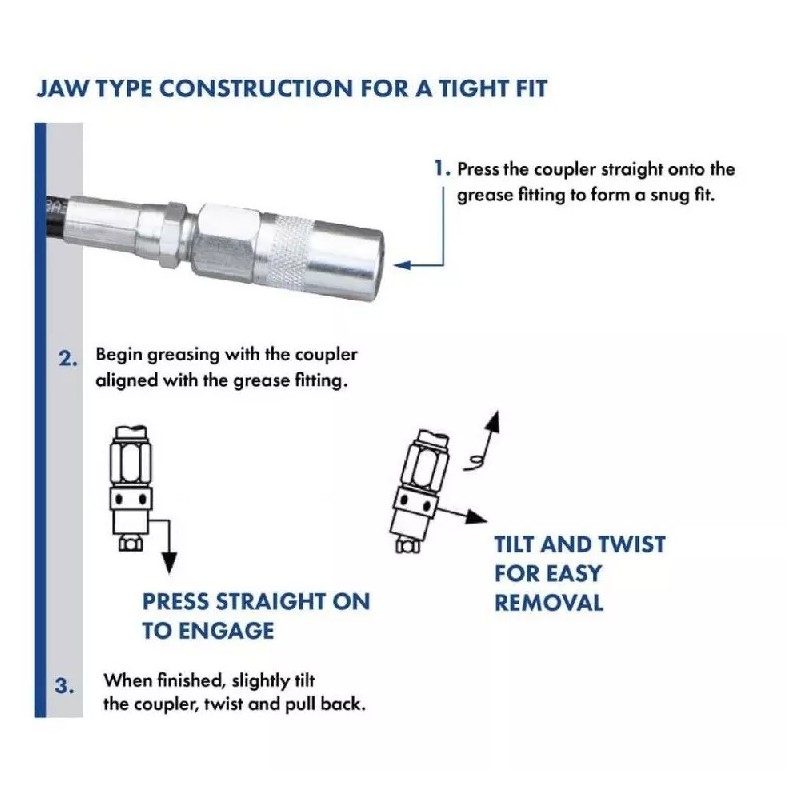 JAW TYPE CONSTRUCTION FOR A TIGHT FIT

1. Press the coupler straight onto the grease fitting to form a snug fit.

2. Begin greasing with the coupler aligned with the grease fitting.

PRESS STRAIGHT ON TO ENGAGE

TILT AND TWIST FOR EASY REMOVAL

3. When finished, slightly tilt the coupler, twist and pull back.