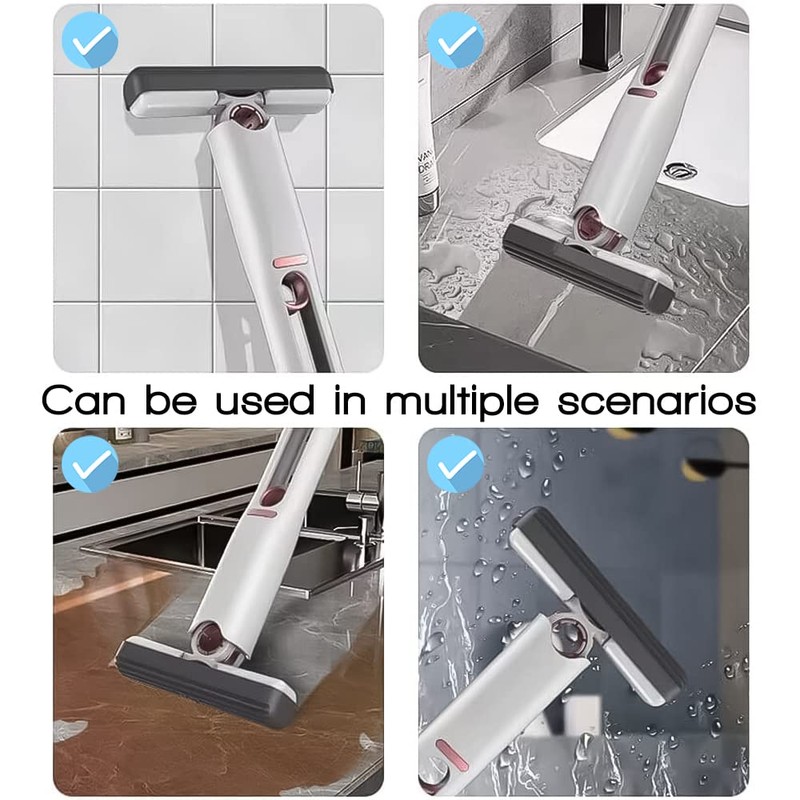 Can be used in multiple scenarios