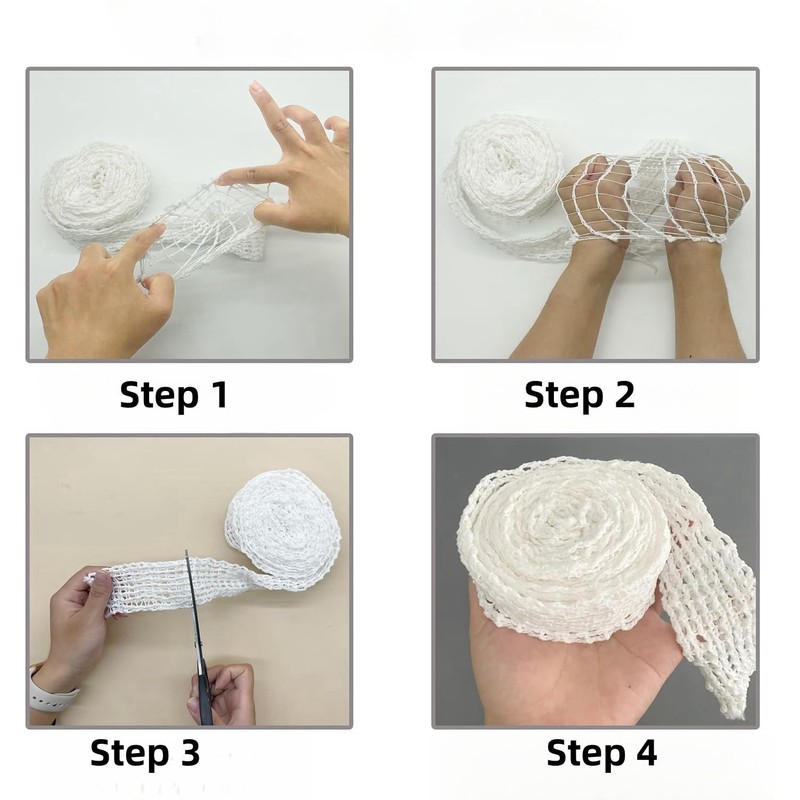 Step 1

Step 2

Step 3

Step 4