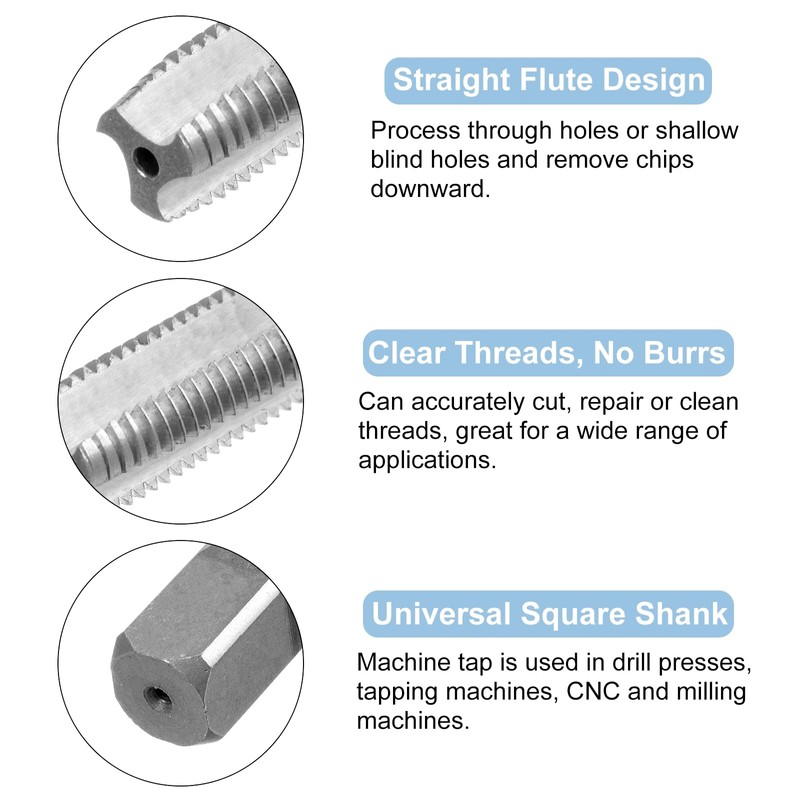 Straight Flute Design

Process through holes or shallow blind holes and remove chips downward.

Clear Threads, No Burrs

Can accurately cut, repair or clean threads, great for a wide range of applications.

Universal Square Shank

Machine tap is used in drill presses, tapping machines, CNC and milling machines.