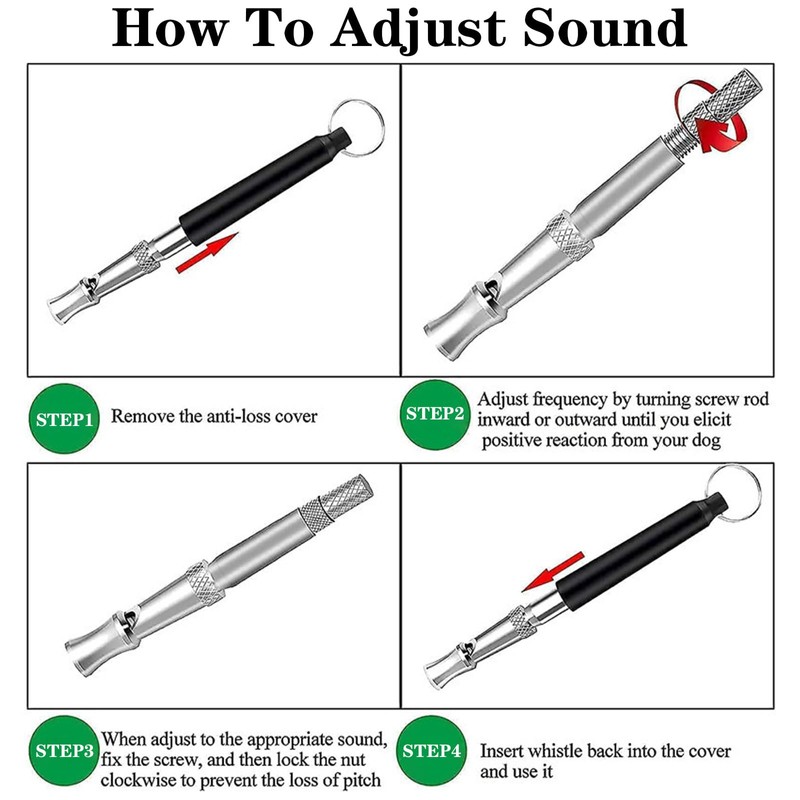 How To Adjust Sound

STEP1 Remove the anti-loss cover

STEP2 Adjust frequency by turning screw rod inward or outward until you elicit positive reaction from your dog

STEP3 When adjust to the appropriate sound, fix the screw, and then lock the nut clockwise to prevent the loss of pitch

STEP4 Insert whistle back into the cover and use it