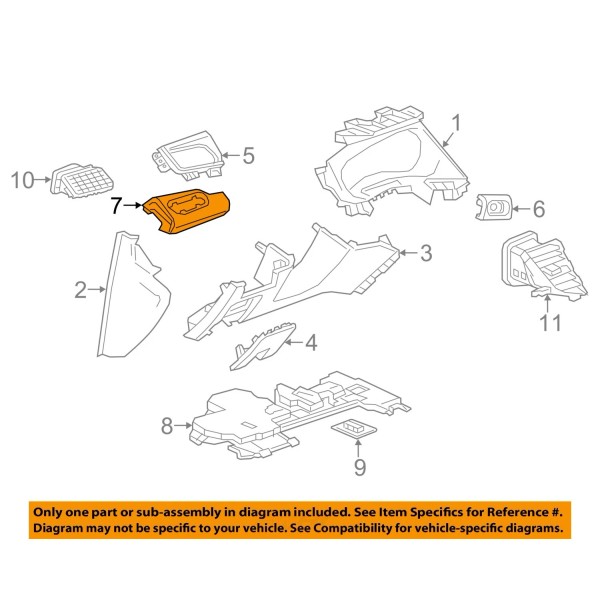 1
5
10
7
6
3
2
11
4
8
9

Only one part or sub-assembly in diagram included. See Item Specifics for Reference #. Diagram may not be specific to your vehicle. See Compatibility for vehicle-specific diagrams.