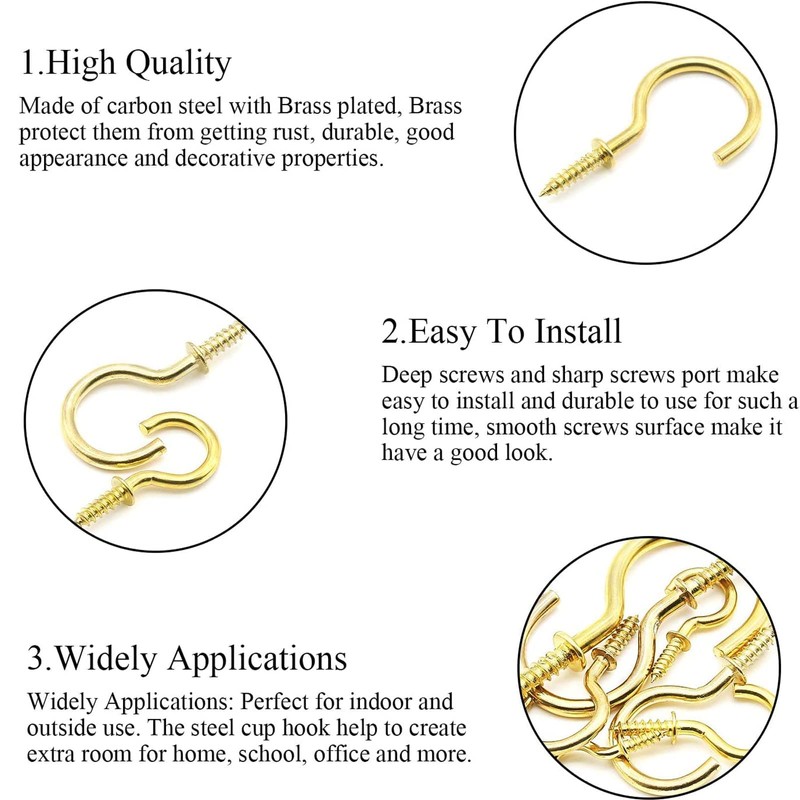 1.High Quality

Made of carbon steel with Brass plated, Brass protect them from getting rust, durable, good appearance and decorative properties.

2.Easy To Install

Deep screws and sharp screws port make easy to install and durable to use for such a long time, smooth screws surface make it have a good look.

3.Widely Applications

Widely Applications: Perfect for indoor and outside use. The steel cup hook help to create extra room for home, school, office and more.