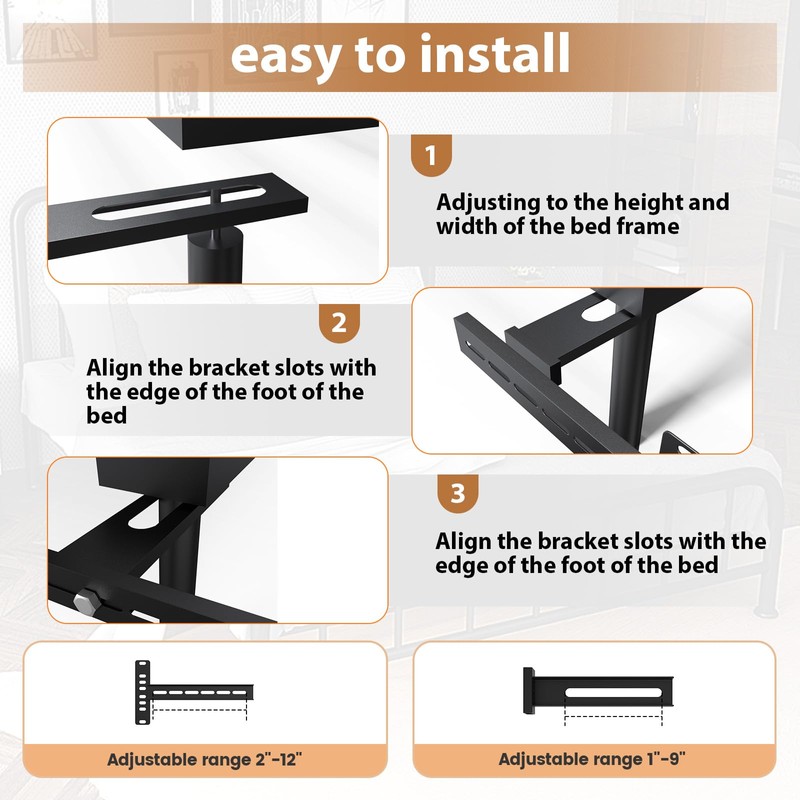 easy to install

1

Adjusting to the height and width of the bed frame

2

Align the bracket slots with the edge of the foot of the bed

3

Align the bracket slots with the edge of the foot of the bed

Adjustable range 2"-12"

Adjustable range 1"-9"