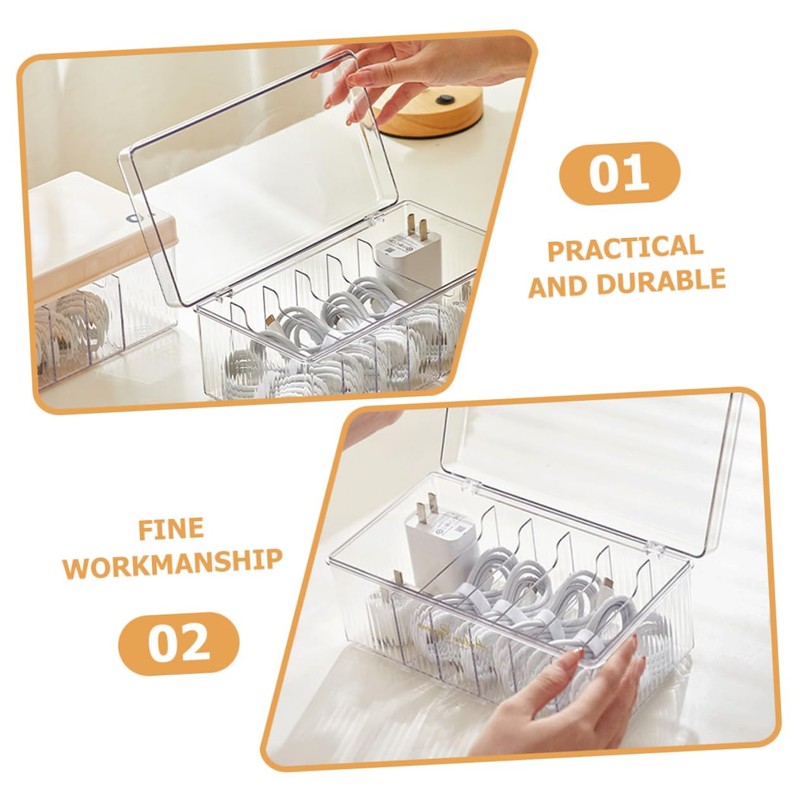 01

PRACTICAL AND DURABLE

FINE WORKMANSHIP

02