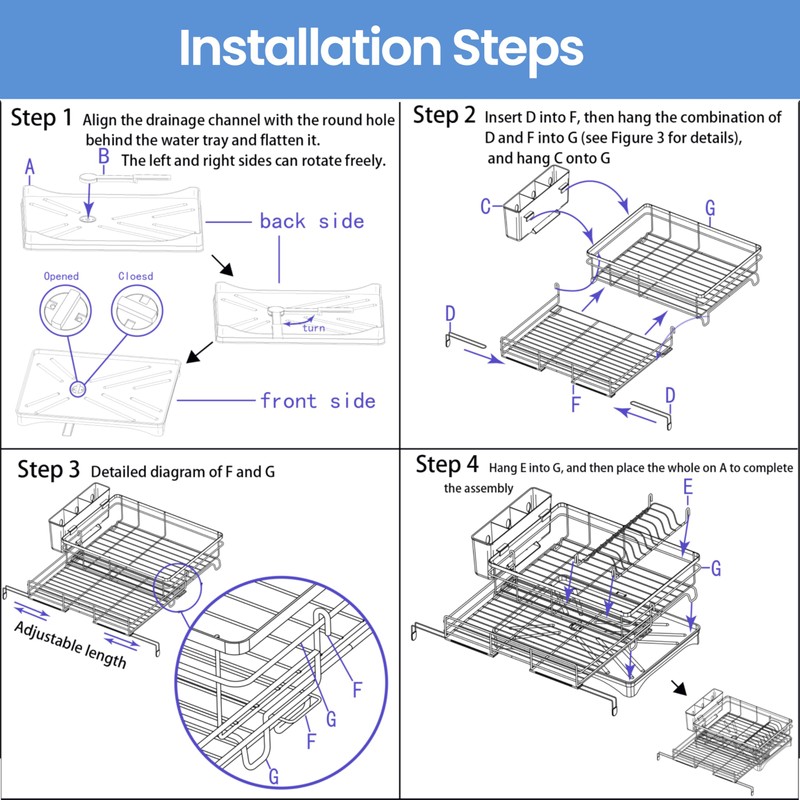 Installation Steps

Step 1 Align the drainage channel with the round hole behind the water tray and flatten it. The left and right sides can rotate freely.

A

B

back side

Opened

Cloesd

turn

front side

Step 2 Insert D into F, then hang the combination of D and F into G (see Figure 3 for details), and hang C onto G

C

G

D

F

D

Step 3 Detailed diagram of F and G

Adjustable length

F

G

F

G

Step 4 Hang E into G, and then place the whole on A to complete the assembly

E

G