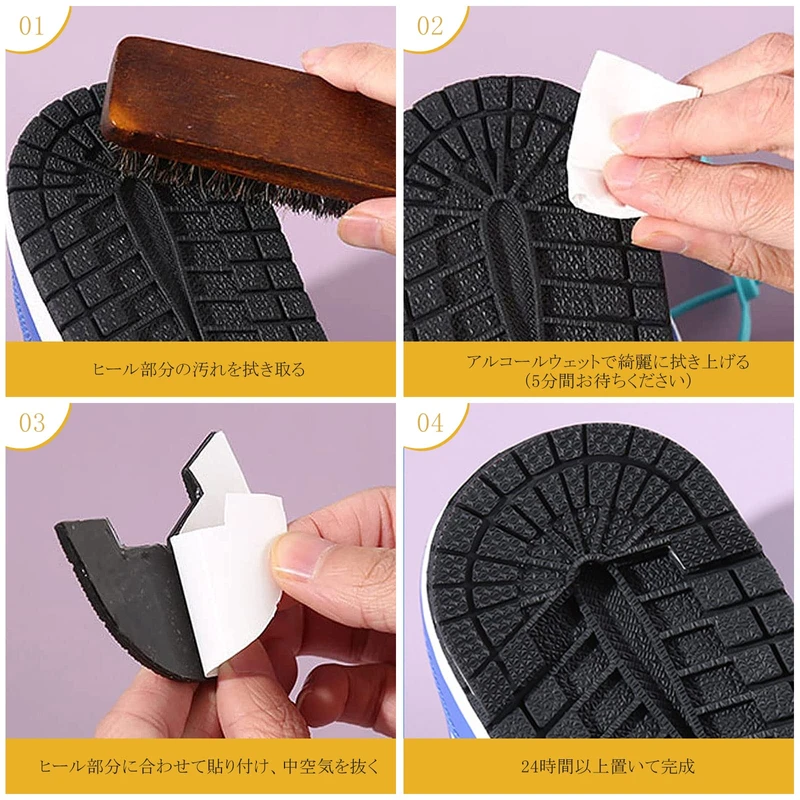 01

ヒール部分の汚れを拭き取る

02

アルコールウェットで綺麗に拭き上げる
（5分間お待ちください）

03

ヒール部分に合わせて貼り付け、中空気を抜く

04

24時間以上置いて完成