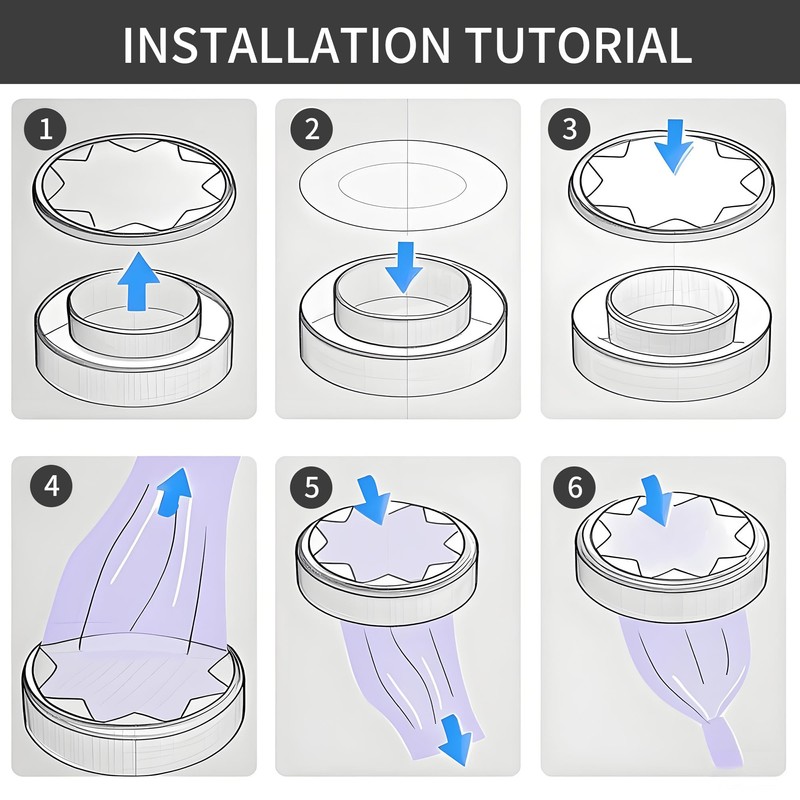 INSTALLATION TUTORIAL

1

2

3

4

5

6