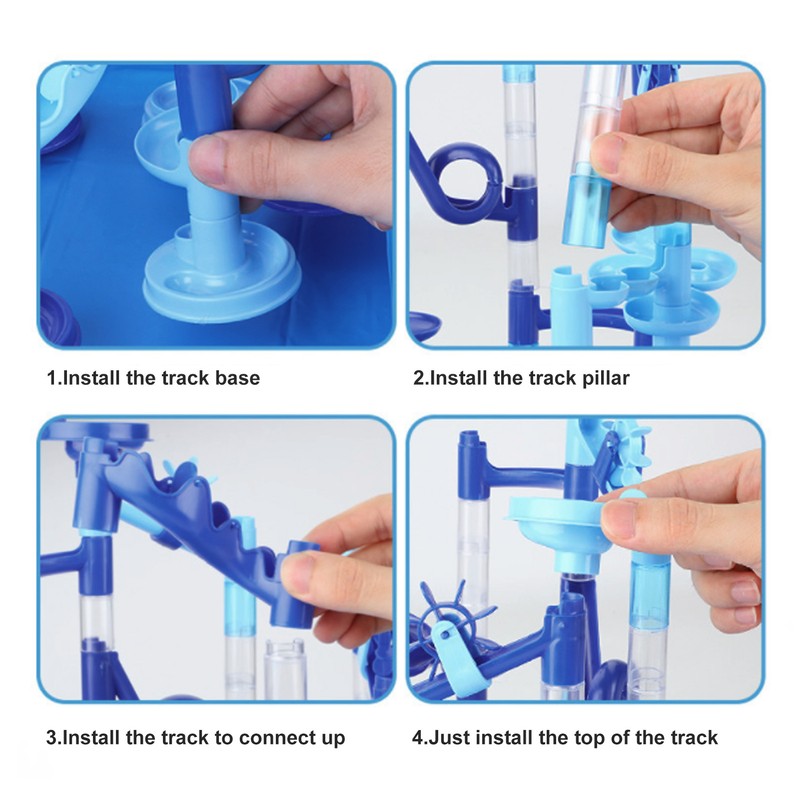 1.Install the track base

2.Install the track pillar

3.Install the track to connect up

4.Just install the top of the track