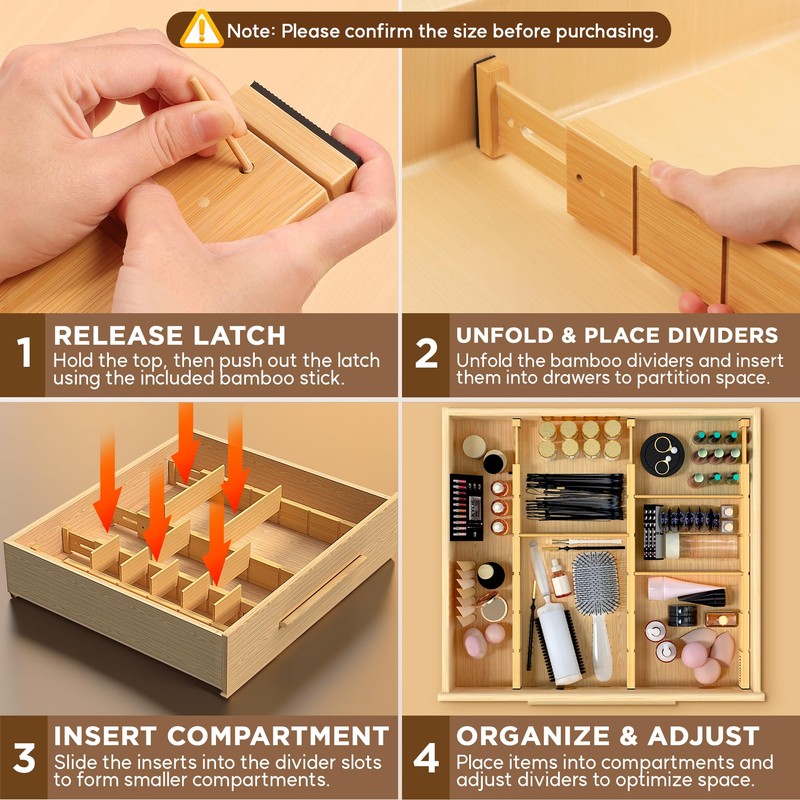 Note: Please confirm the size before purchasing.

1 RELEASE LATCH
Hold the top, then push out the latch using the included bamboo stick.

2 UNFOLD & PLACE DIVIDERS
Unfold the bamboo dividers and insert them into drawers to partition space.

3 INSERT COMPARTMENT
Slide the inserts into the divider slots to form smaller compartments.

4 ORGANIZE & ADJUST
Place items into compartments and adjust dividers to optimize space.