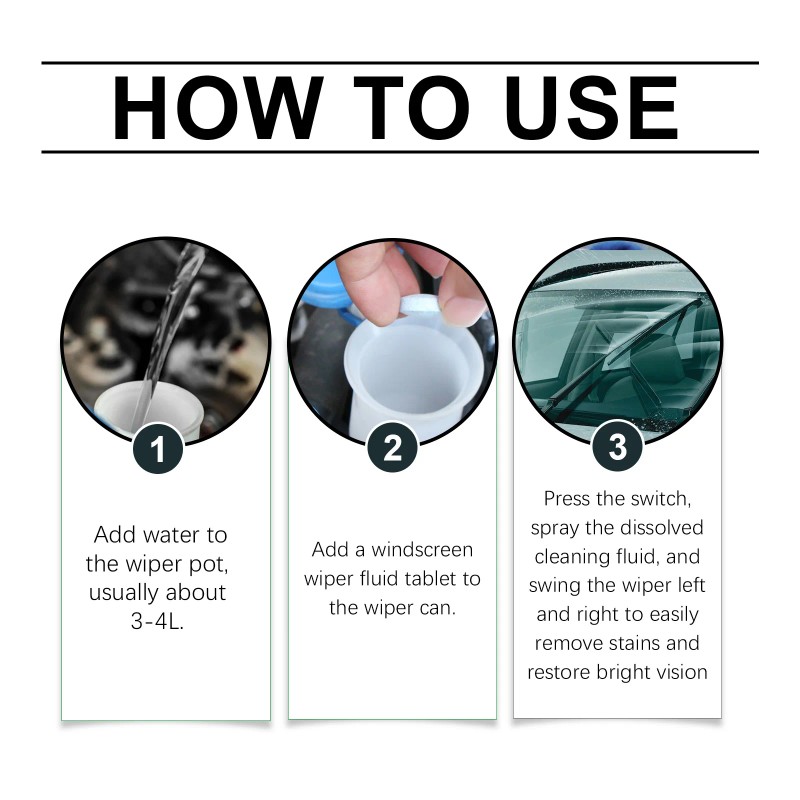 HOW TO USE

1

Add water to the wiper pot, usually about 3-4L.

2

Add a windscreen wiper fluid tablet to the wiper can.

3

Press the switch, spray the dissolved cleaning fluid, and swing the wiper left and right to easily remove stains and restore bright vision