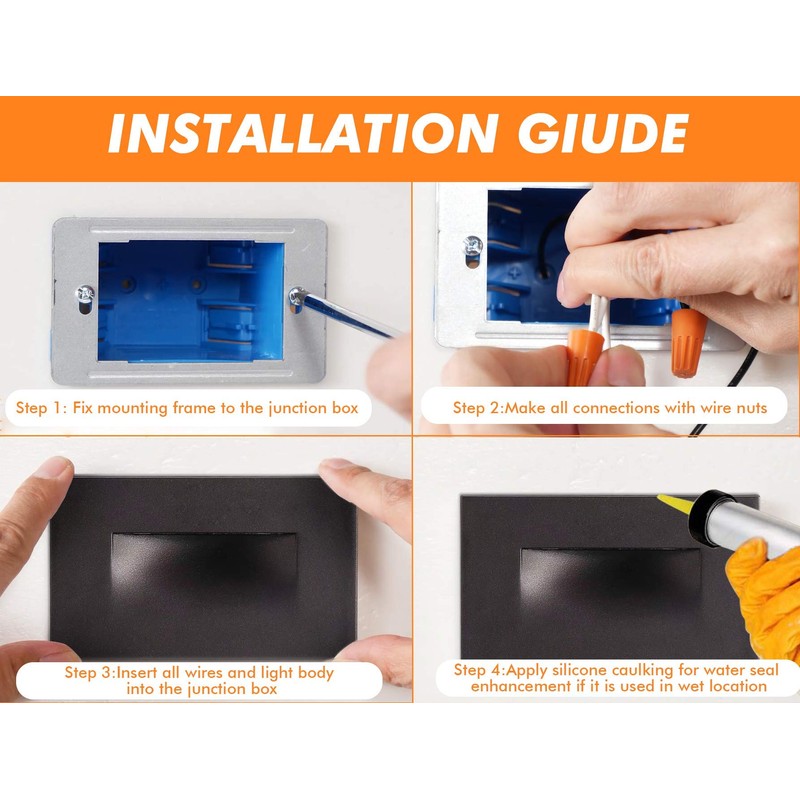 INSTALLATION GIUDE

Step 1: Fix mounting frame to the junction box

Step 2:Make all connections with wire nuts

Step 3:Insert all wires and light body into the junction box

Step 4:Apply silicone caulking for water seal enhancement if it is used in wet location