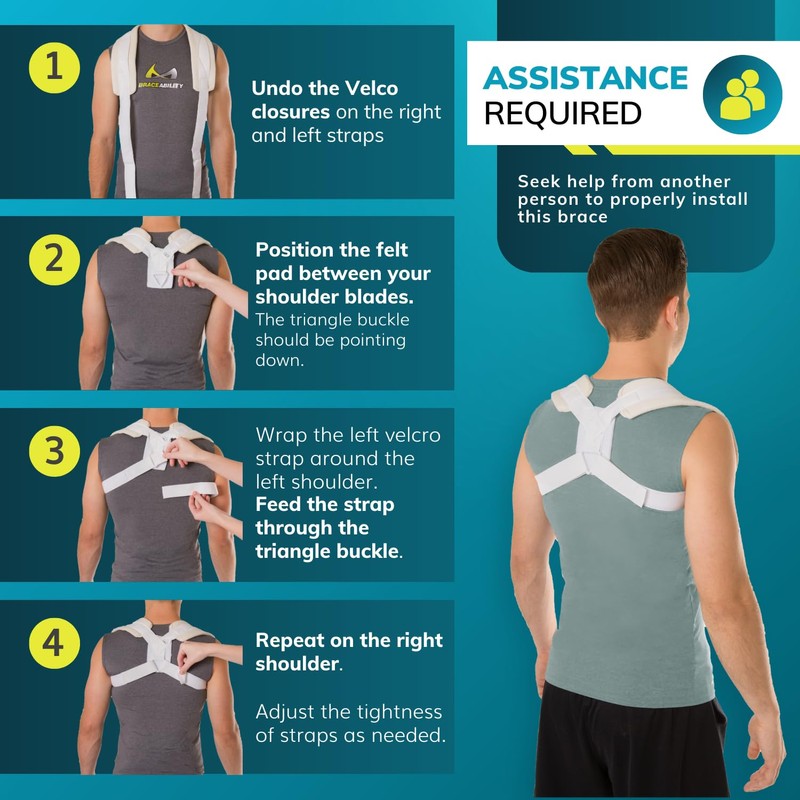 1

BRACEABILITY

Undo the Velco closures on the right and left straps

2

Position the felt pad between your shoulder blades. The triangle buckle should be pointing down.

3

Wrap the left velcro strap around the left shoulder. Feed the strap through the triangle buckle.

4

Repeat on the right shoulder.

Adjust the tightness of straps as needed.

ASSISTANCE REQUIRED

Seek help from another person to properly install this brace