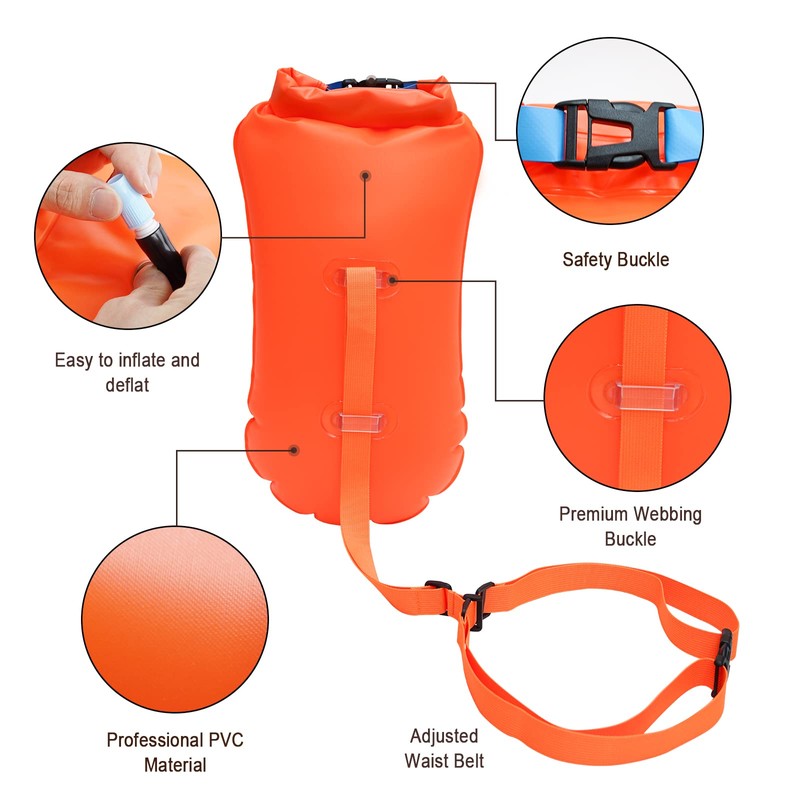 Safety Buckle

Easy to inflate and deflat

Premium Webbing Buckle

Professional PVC Material

Adjusted Waist Belt