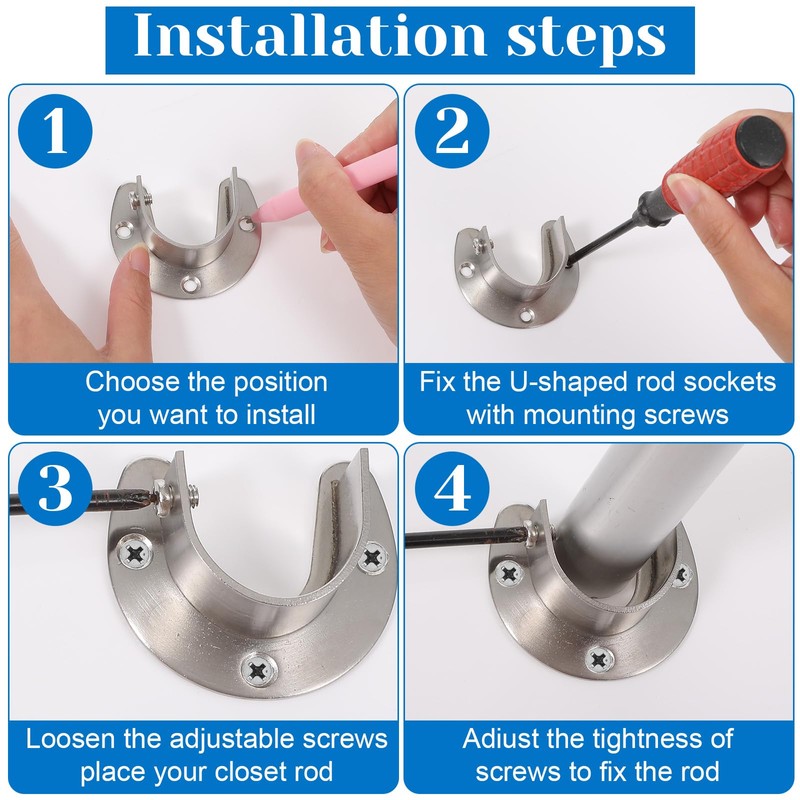 Installation steps

1

Choose the position you want to install

2

Fix the U-shaped rod sockets with mounting screws

3

Loosen the adjustable screws place your closet rod

4

Adiust the tightness of screws to fix the rod