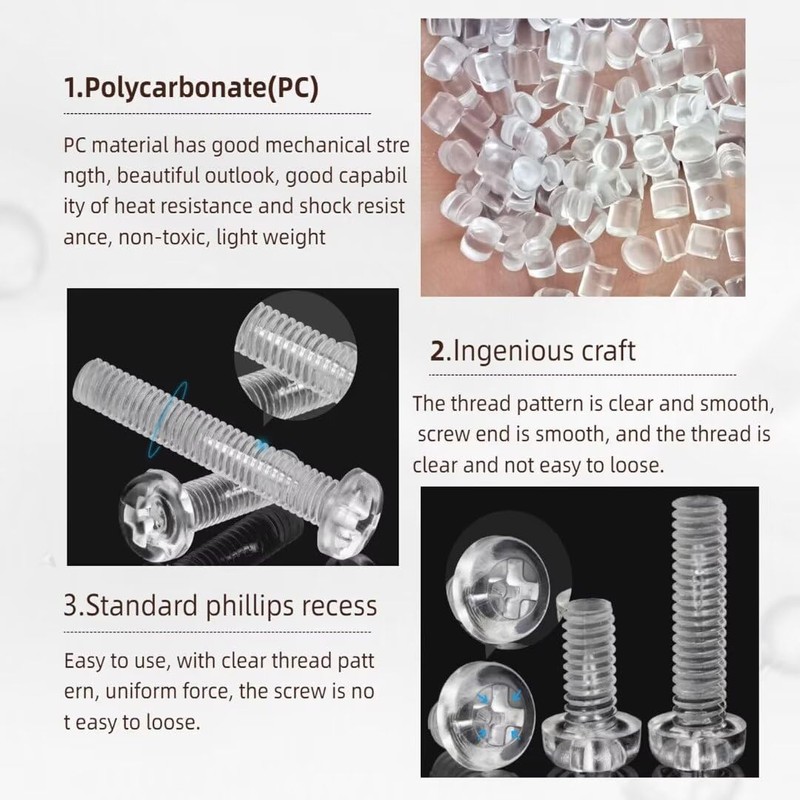 1.Polycarbonate(PC)

PC material has good mechanical stre ngth, beautiful outlook, good capabil ity of heat resistance and shock resist ance, non-toxic, light weight

2.Ingenious craft

The thread pattern is clear and smooth, screw end is smooth, and the thread is clear and not easy to loose.

3.Standard phillips recess

Easy to use, with clear thread patt ern, uniform force, the screw is no t easy to loose.