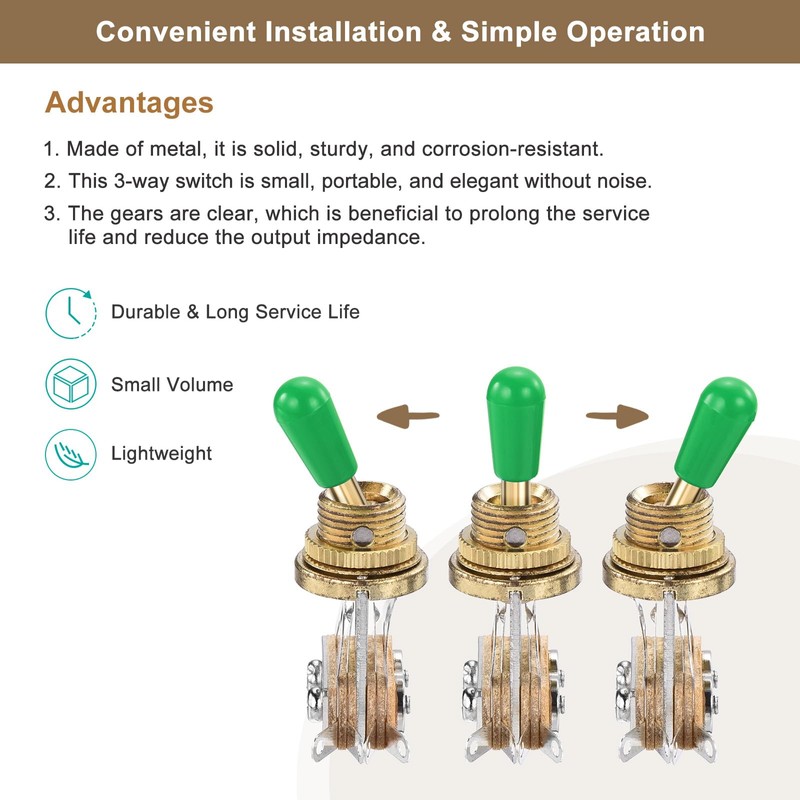 Convenient Installation & Simple Operation

Advantages

1. Made of metal, it is solid, sturdy, and corrosion-resistant.

2. This 3-way switch is small, portable, and elegant without noise.

3. The gears are clear, which is beneficial to prolong the service life and reduce the output impedance.

Durable & Long Service Life

Small Volume

Lightweight