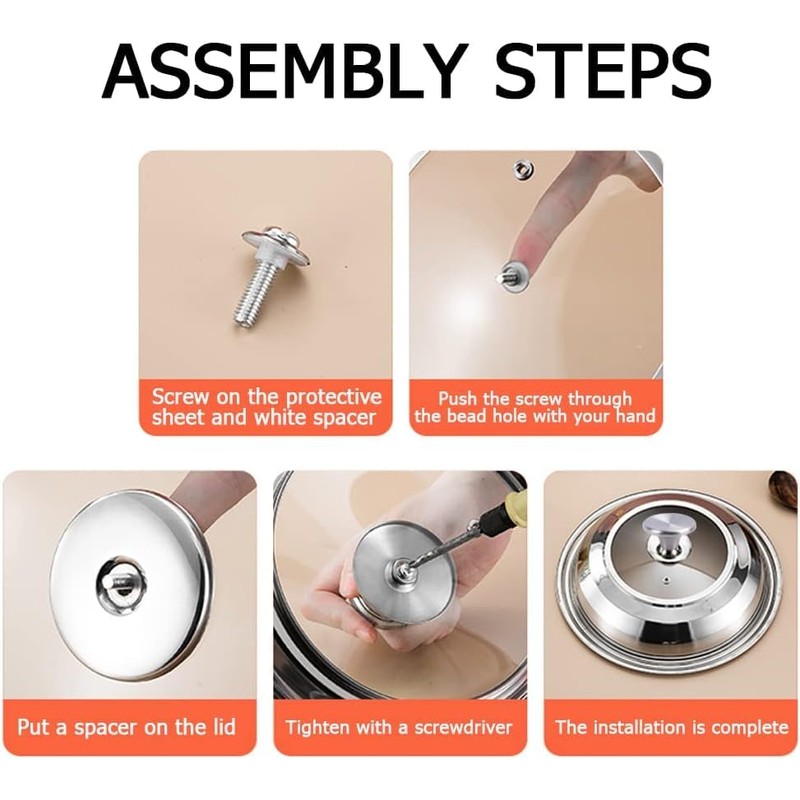 ASSEMBLY STEPS

Screw on the protective sheet and white spacer

Push the screw through the bead hole with your hand

Put a spacer on the lid

Tighten with a screwdriver

The installation is complete