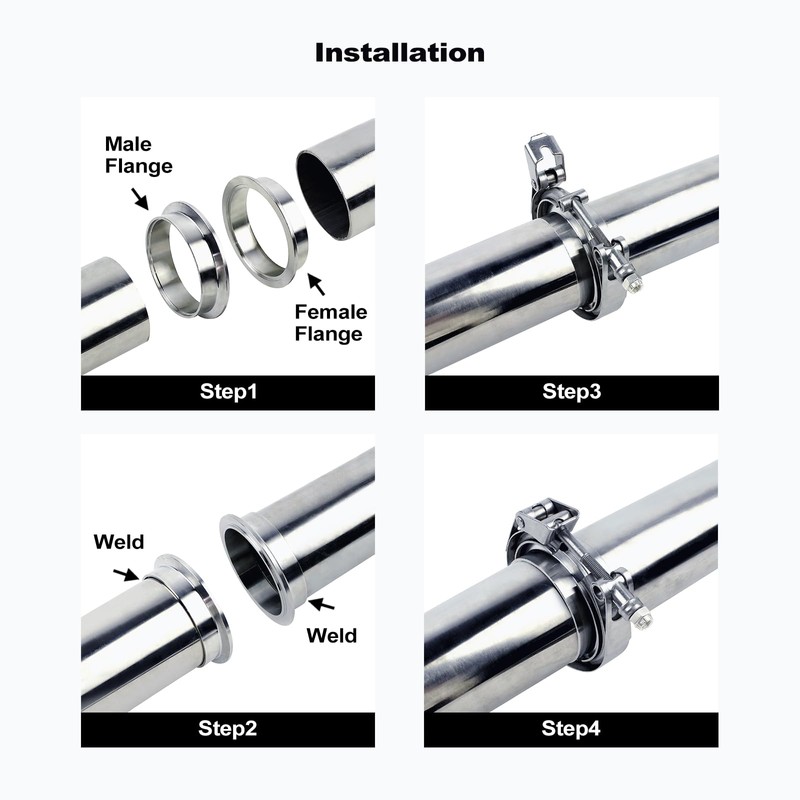 Installation

Male Flange

Female Flange

Step1

Step3

Weld

Weld

Step2

Step4