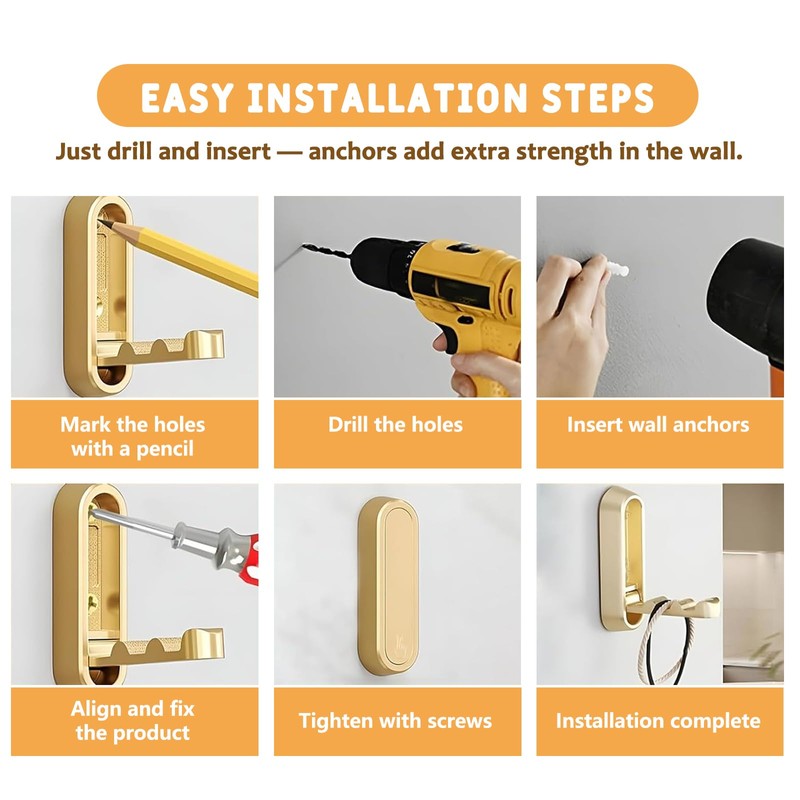 EASY INSTALLATION STEPS

Just drill and insert — anchors add extra strength in the wall.

Mark the holes with a pencil

Drill the holes

Insert wall anchors

Align and fix the product

Tighten with screws

Installation complete