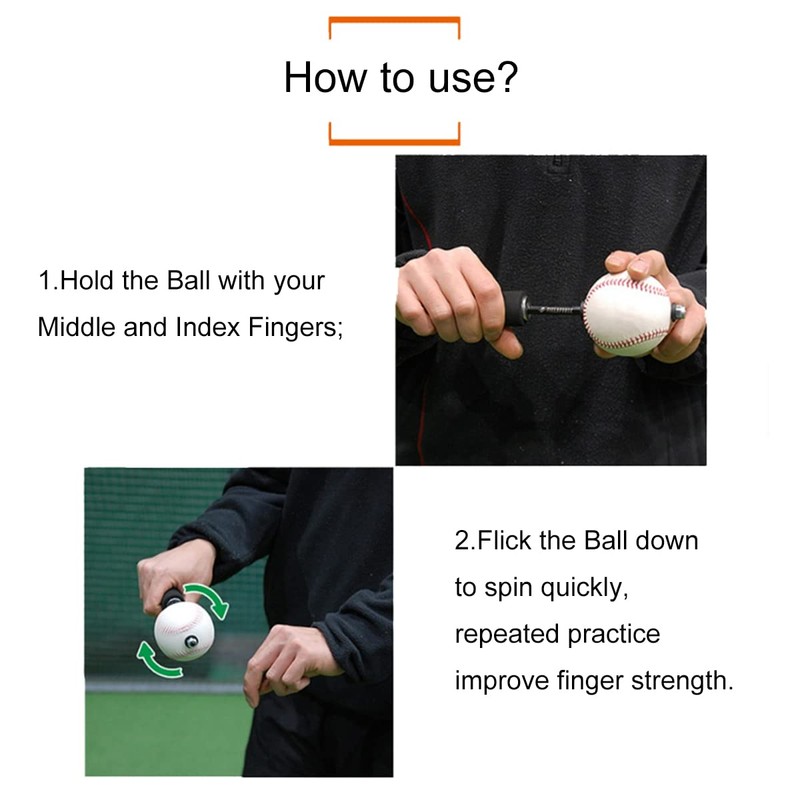 How to use?

1.Hold the Ball with your Middle and Index Fingers;

2.Flick the Ball down to spin quickly, repeated practice improve finger strength.