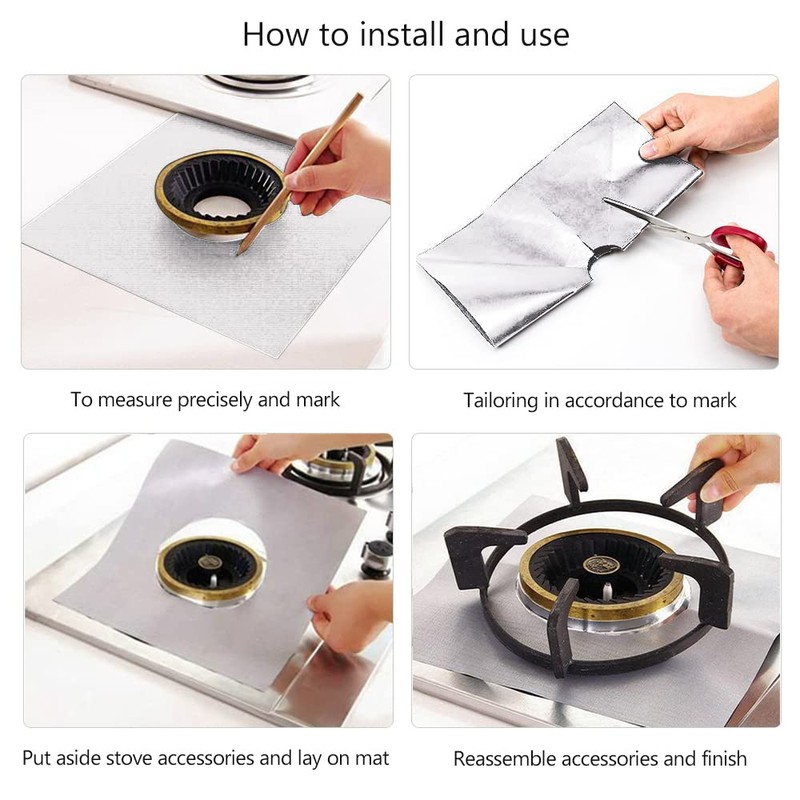 How to install and use

To measure precisely and mark

Tailoring in accordance to mark

Put aside stove accessories and lay on mat

Reassemble accessories and finish