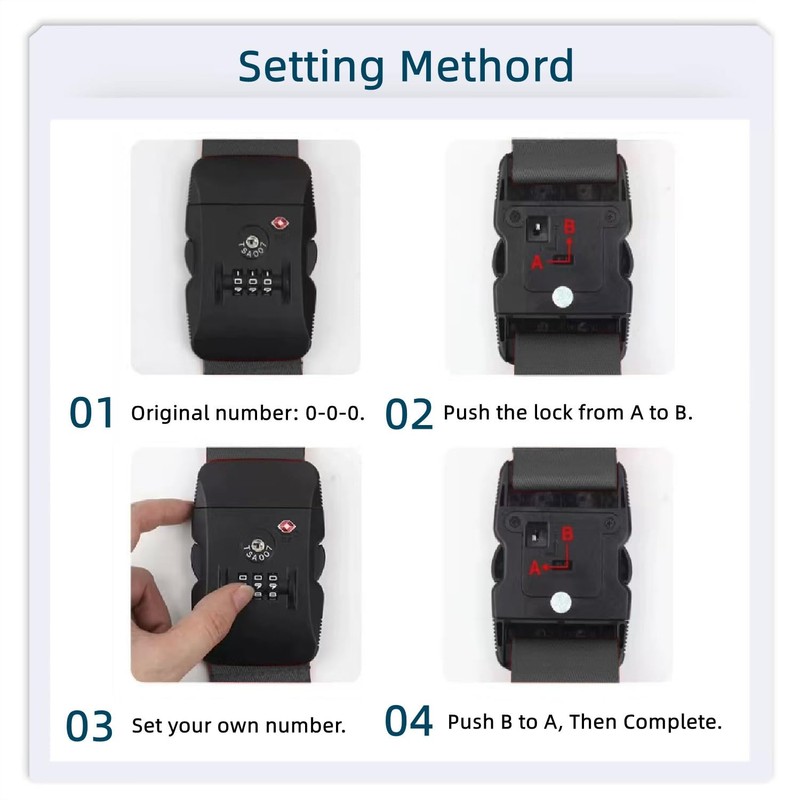 Setting Methord

TSA007

B

A

01 Original number: 0-0-0.

02 Push the lock from A to B.

TSA007

B

A

03 Set your own number.

04 Push B to A, Then Complete.