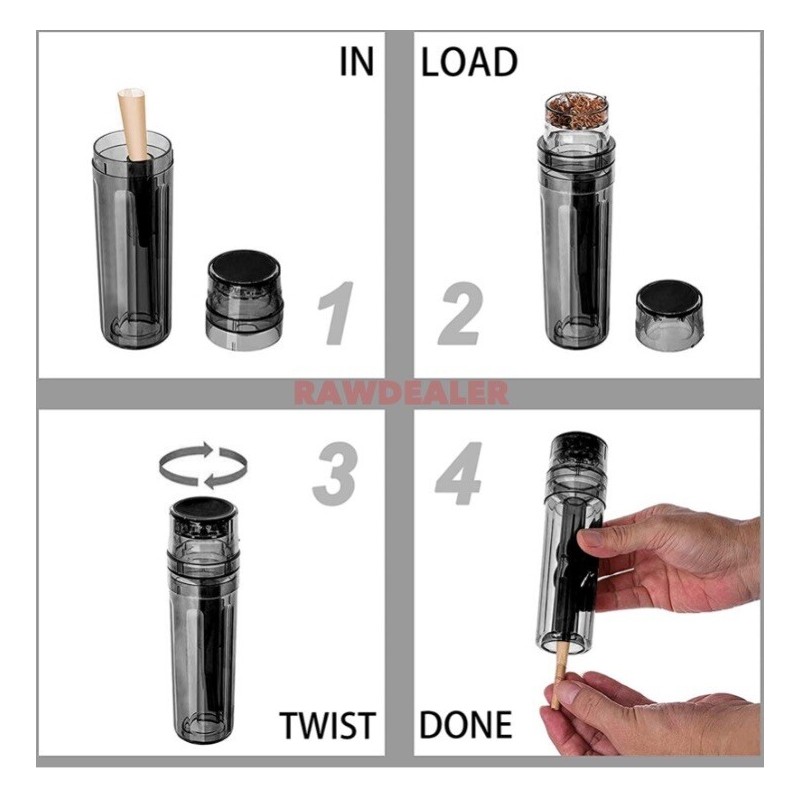 IN

1

LOAD

2

RAWDEALER

3

TWIST

4

DONE