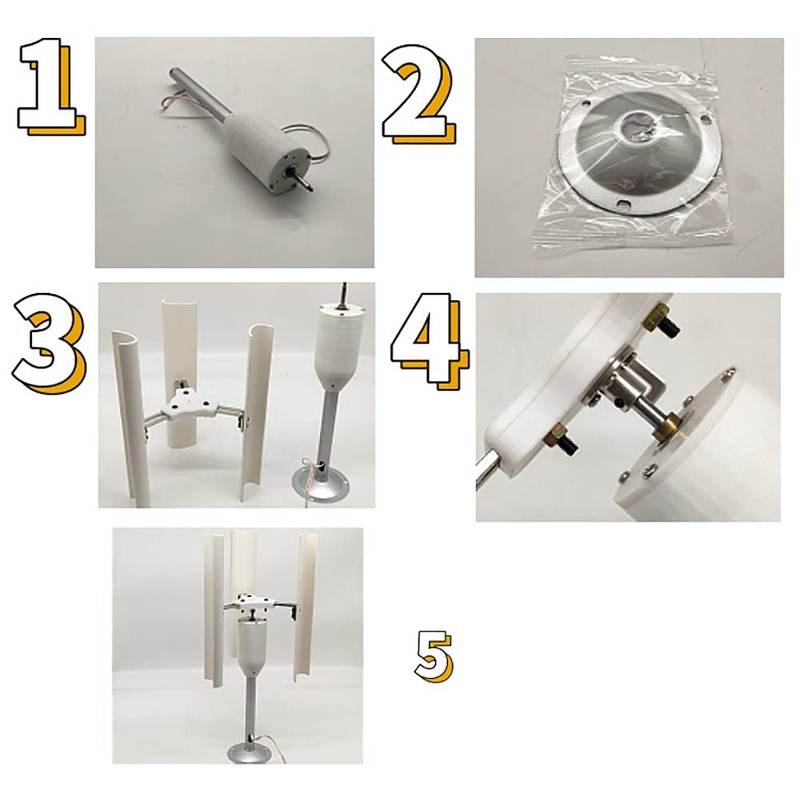 1

2

3

4

5