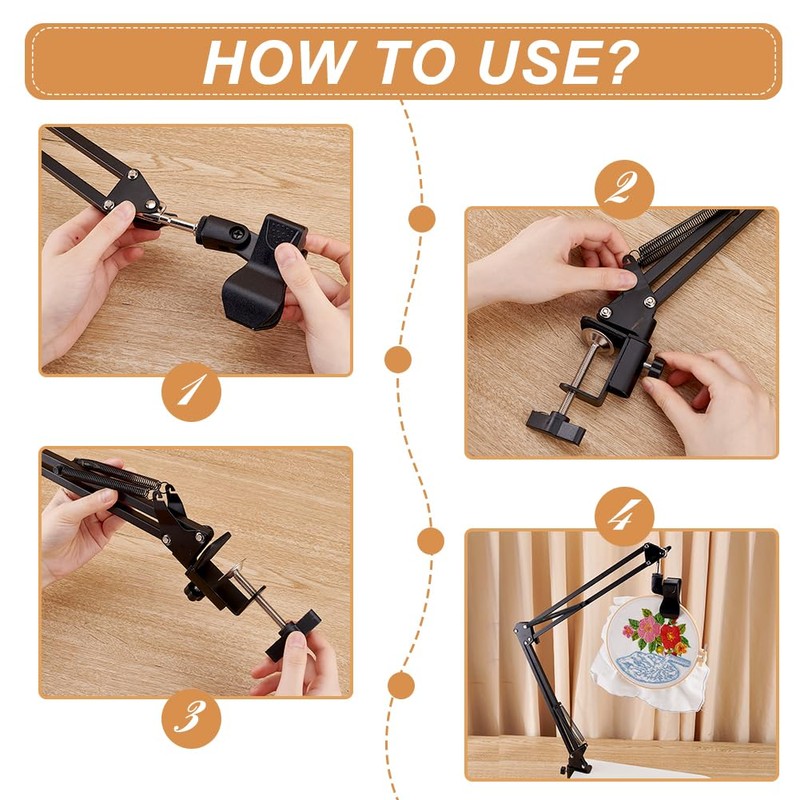 HOW TO USE?

1

2

3

4