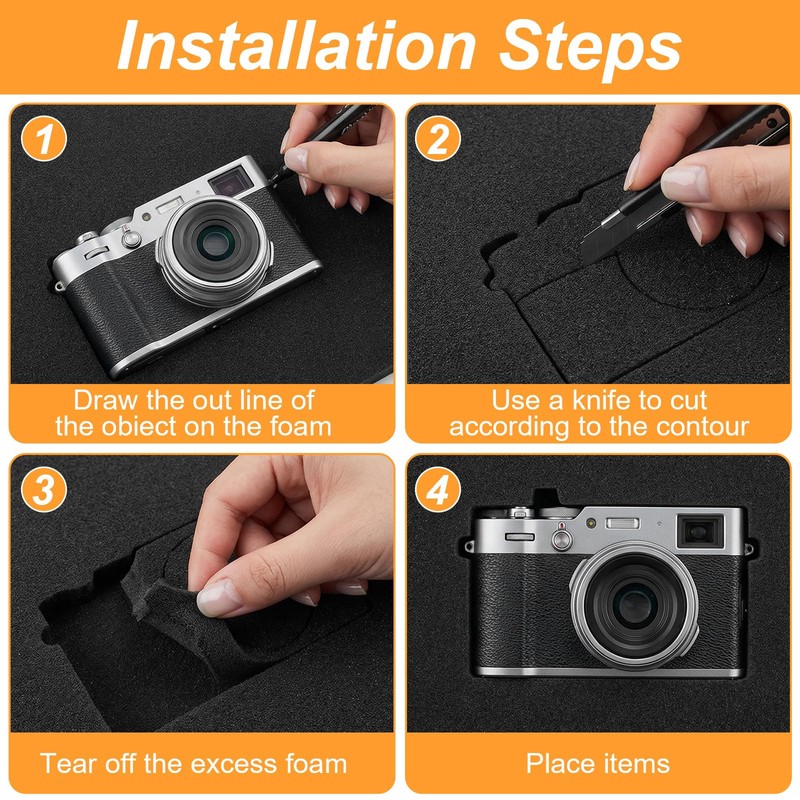 Installation Steps

1

Draw the out line of the obiect on the foam

2

Use a knife to cut according to the contour

3

Tear off the excess foam

4

Place items